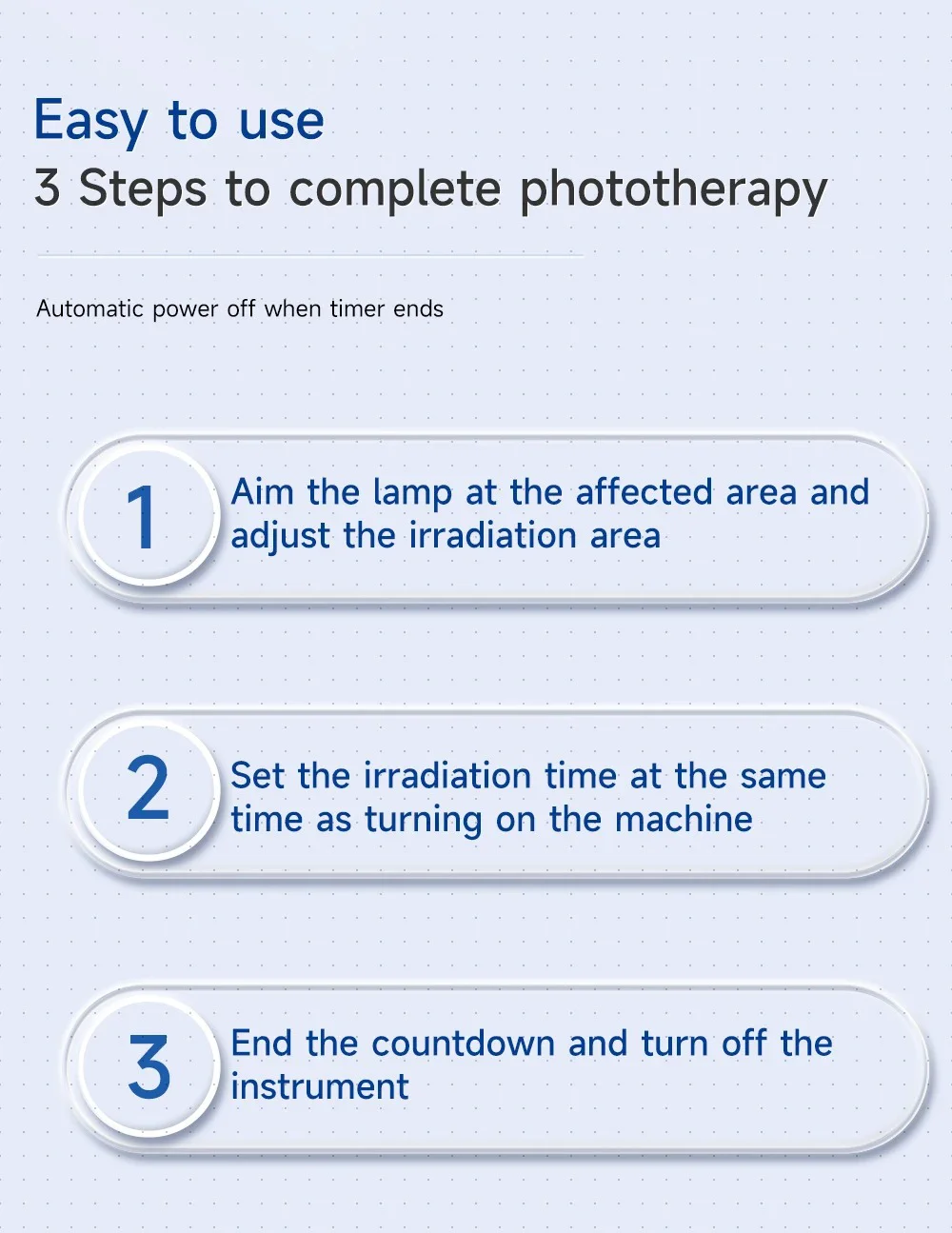 Easy to use
3 Steps to complete phototherapy

Automatic power off when timer ends

1
Aim the lamp at the affected area and adjust the irradiation area

2
Set the irradiation time at the same time as turning on the machine

3
End the countdown and turn off the instrument