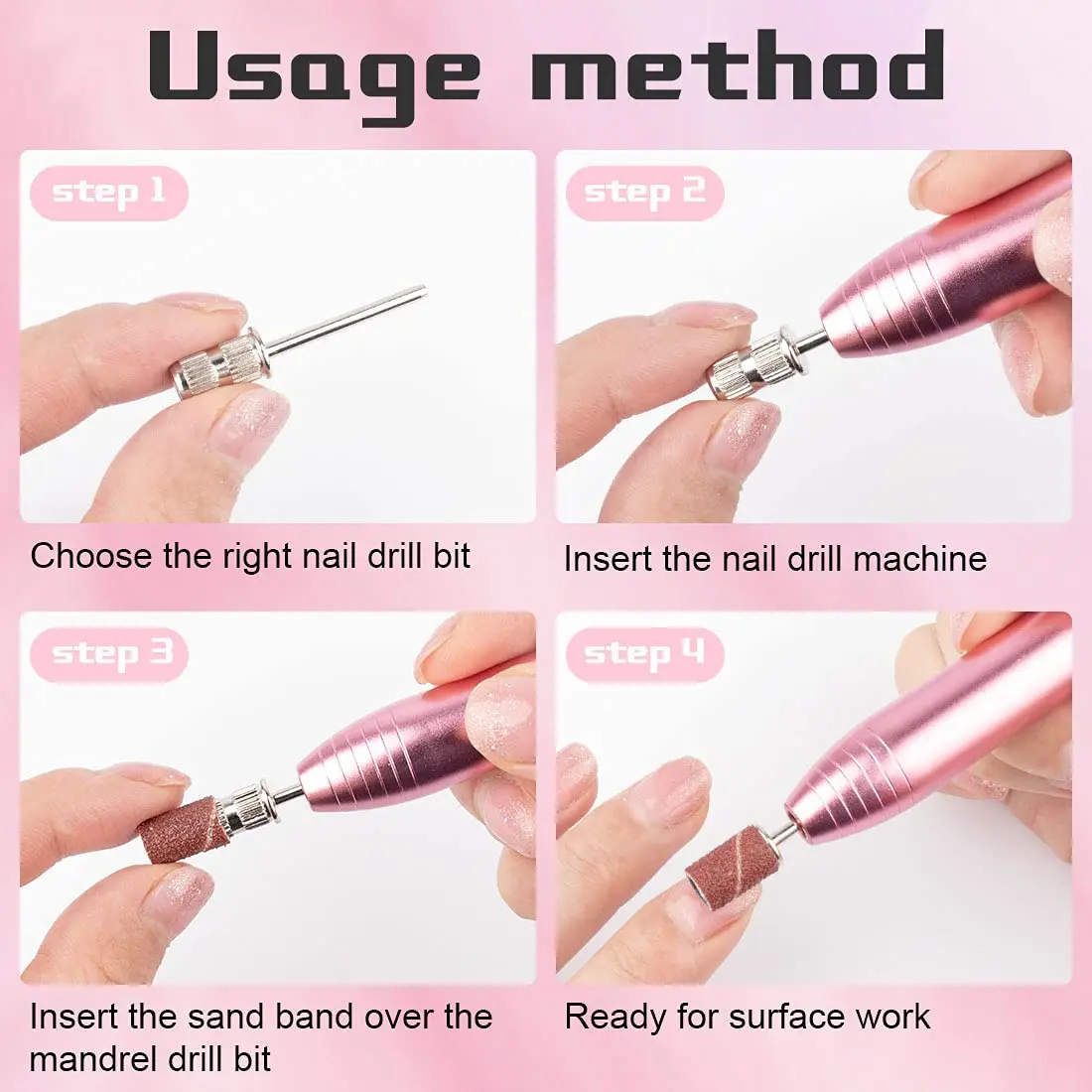 Usage method

step 1

Choose the right nail drill bit

step 2

Insert the nail drill machine

step 3

Insert the sand band over the mandrel drill bit

step 4

Ready for surface work