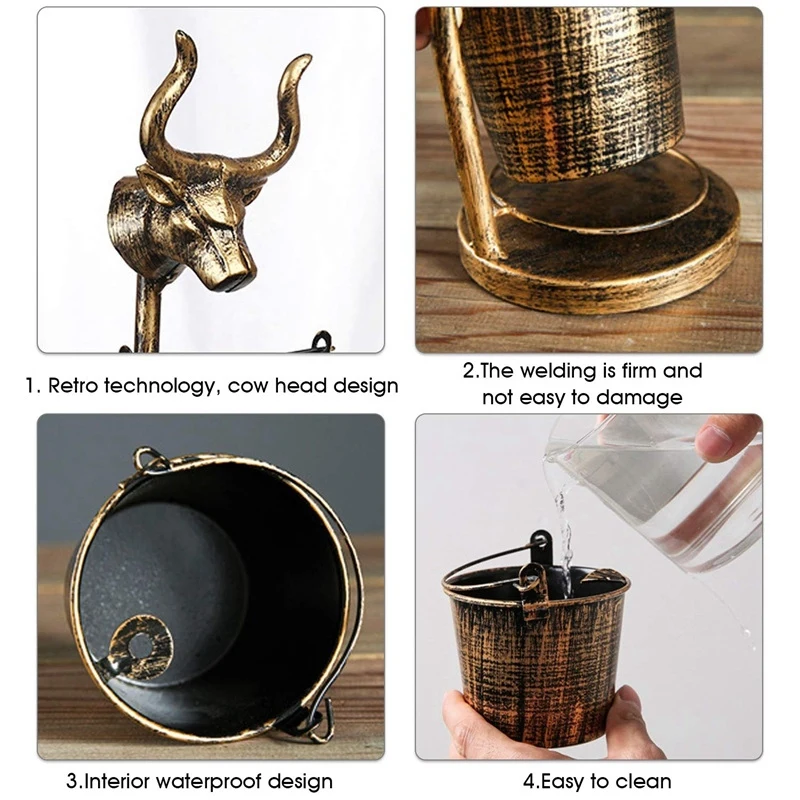 1. Retro technology, cow head design

2.The welding is firm and not easy to damage

3.Interior waterproof design

4.Easy to clean