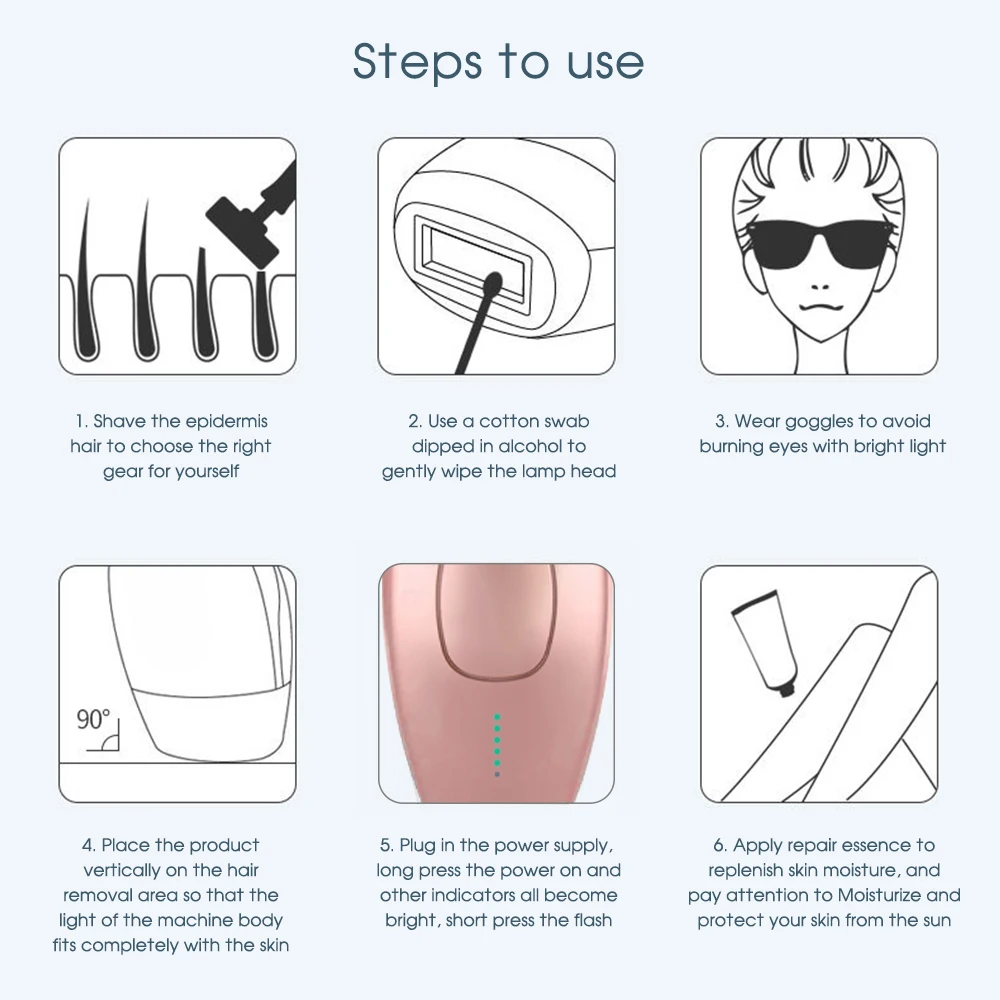 Steps to use

1. Shave the epidermis hair to choose the right gear for yourself

2. Use a cotton swab dipped in alcohol to gently wipe the lamp head

3. Wear goggles to avoid burning eyes with bright light

90°

4. Place the product vertically on the hair removal area so that the light of the machine body fits completely with the skin

5. Plug in the power supply, long press the power on and other indicators all become bright, short press the flash

6. Apply repair essence to replenish skin moisture, and pay attention to Moisturize and protect your skin from the sun