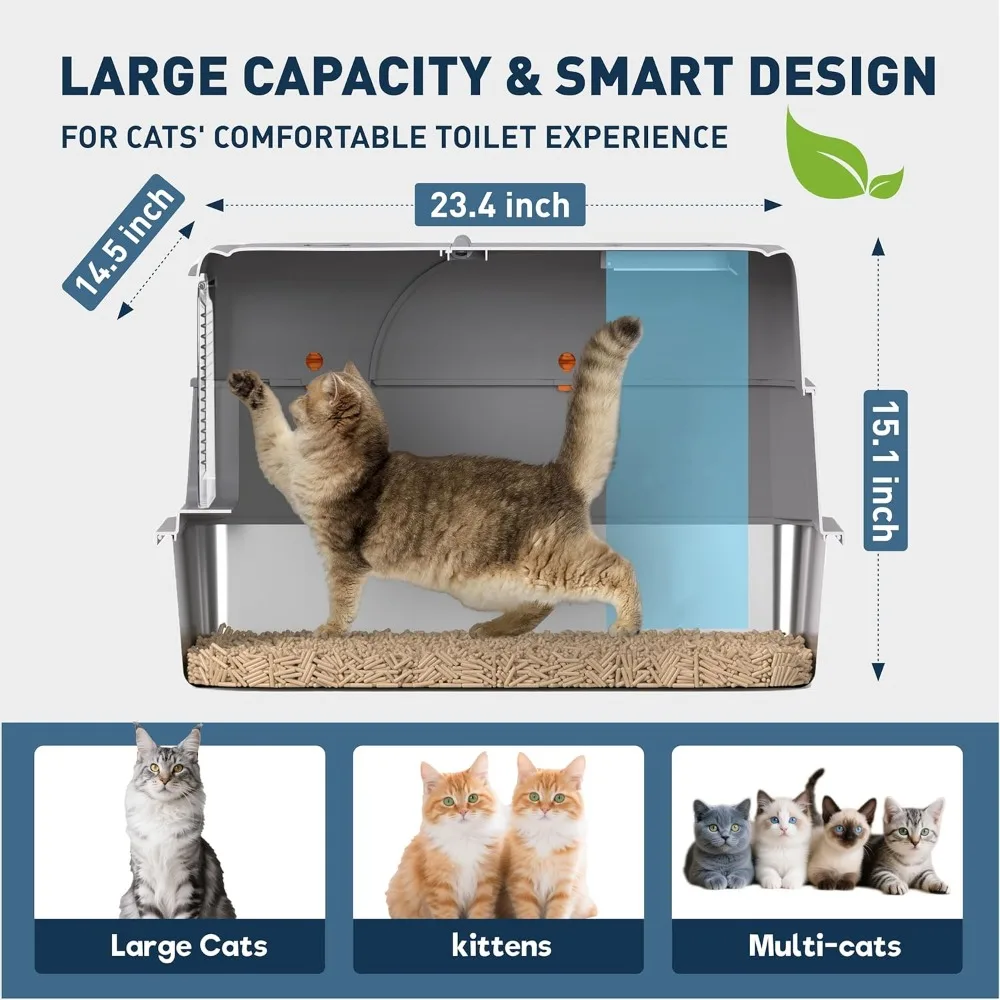 LARGE CAPACITY & SMART DESIGN

FOR CATS' COMFORTABLE TOILET EXPERIENCE

14.5 inch

23.4 inch

15.1 inch

Large Cats

kittens

Multi-cats