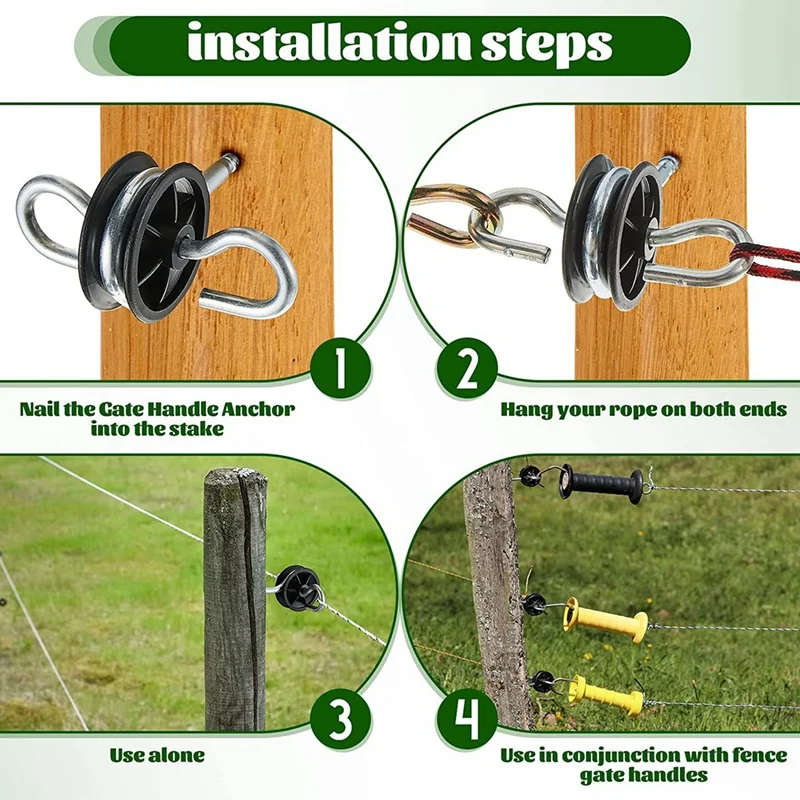 installation steps

1

Nail the Gate Handle Anchor into the stake

2

Hang your rope on both ends

3

Use alone

4

Use in conjunction with fence gate handles