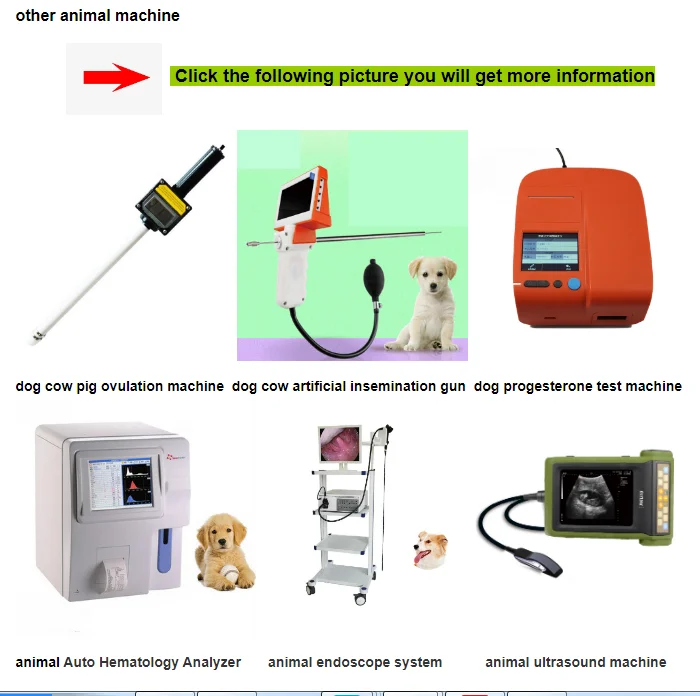 other animal machine

Click the following picture you will get more information

dog cow pig ovulation machine dog cow artificial insemination gun dog progesterone test machine

animal Auto Hematology Analyzer animal endoscope system animal ultrasound machine