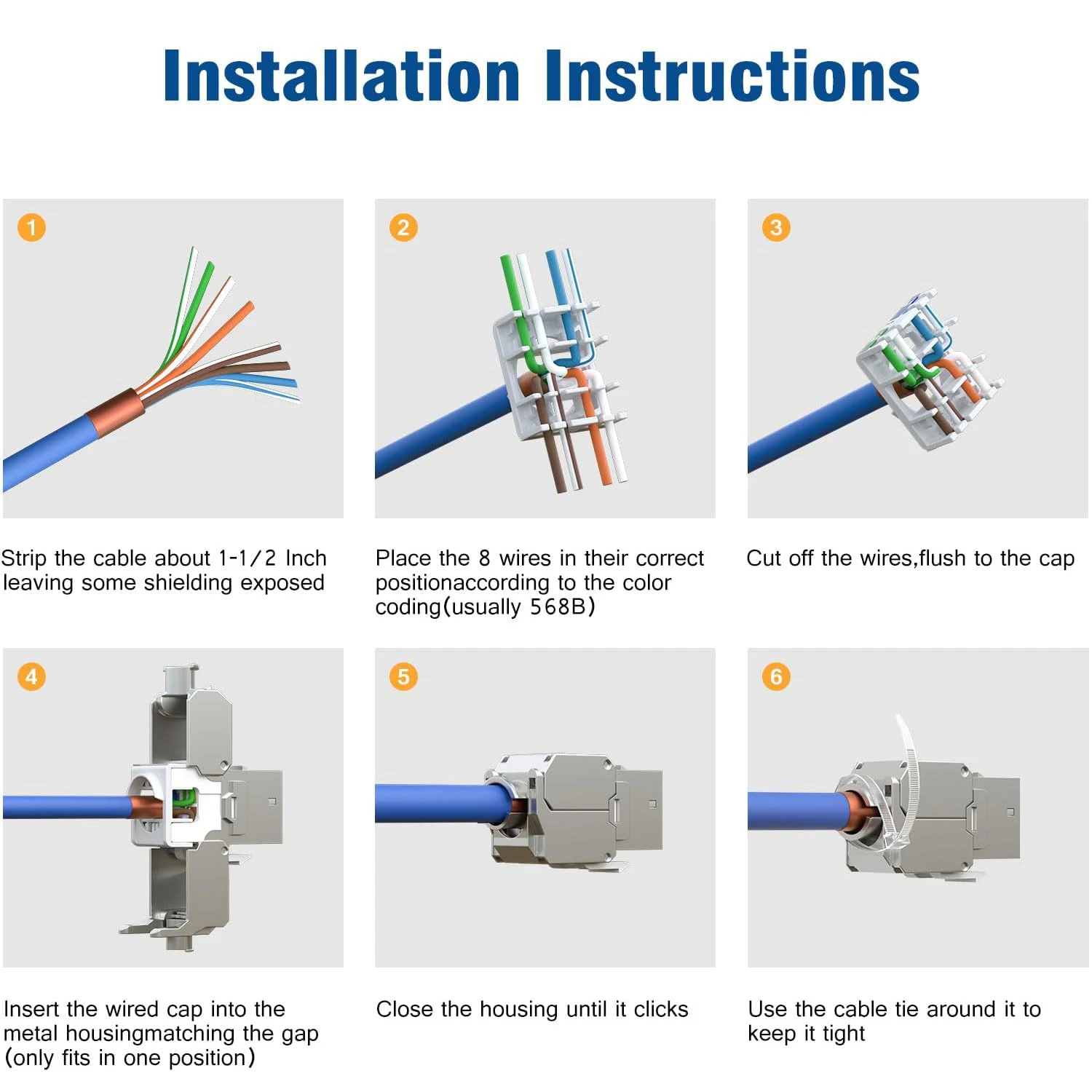 Installation Instructions

1

Strip the cable about 1-1/2 Inch leaving some shielding exposed

2

Place the 8 wires in their correct positionaccording to the color coding(usually 568B)

3

Cut off the wires,flush to the cap

4

Insert the wired cap into the metal housingmatching the gap (only fits in one position)

5

Close the housing until it clicks

6

Use the cable tie around it to keep it tight