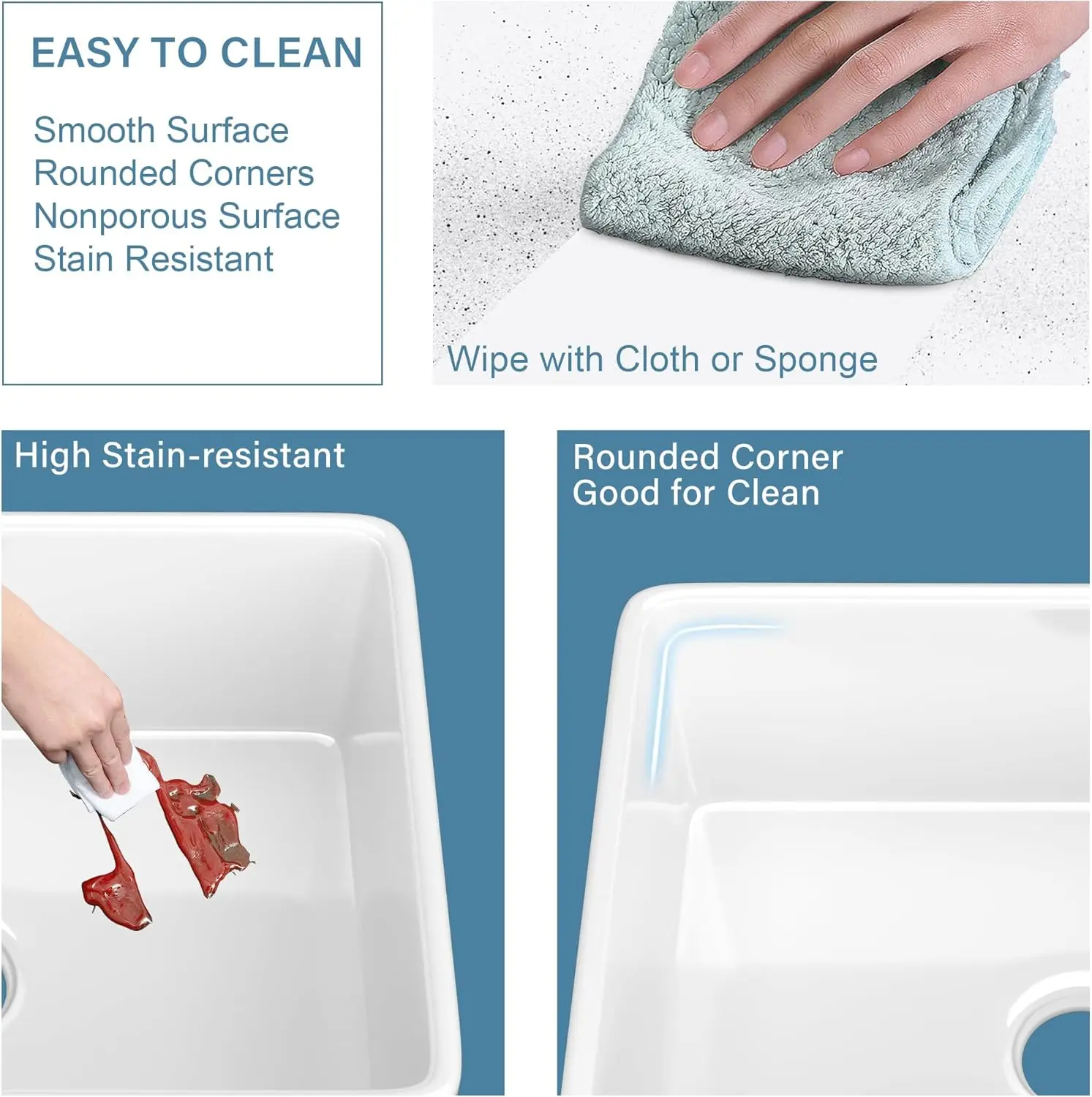 EASY TO CLEAN

Smooth Surface
Rounded Corners
Nonporous Surface
Stain Resistant

Wipe with Cloth or Sponge

High Stain-resistant

Rounded Corner
Good for Clean