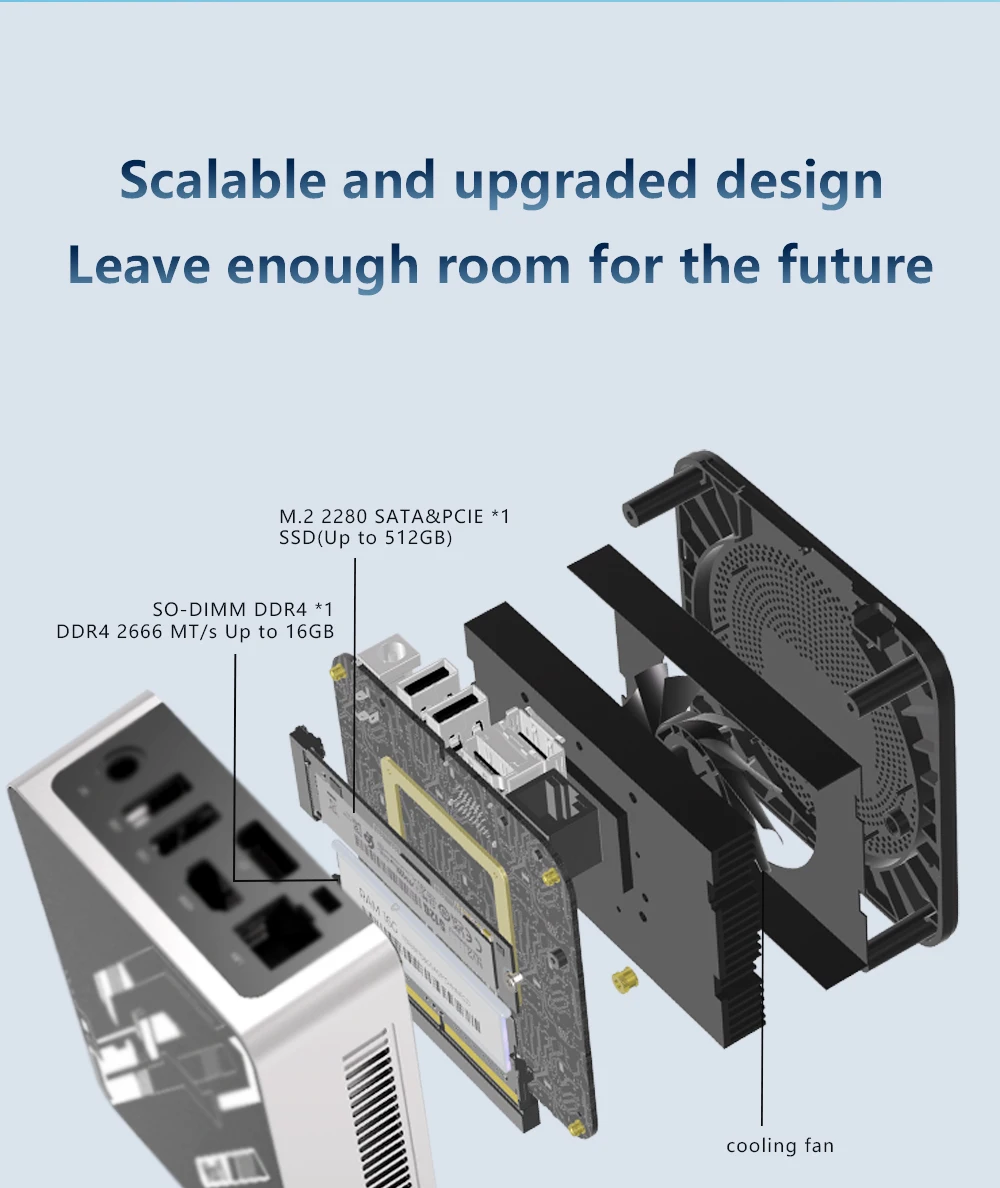 Scalable and upgraded design
Leave enough room for the future

M.2 2280 SATA&PCIE *1
SSD(Up to 512GB)

SO-DIMM DDR4 *1
DDR4 2666 MT/s Up to 16GB

cooling fan