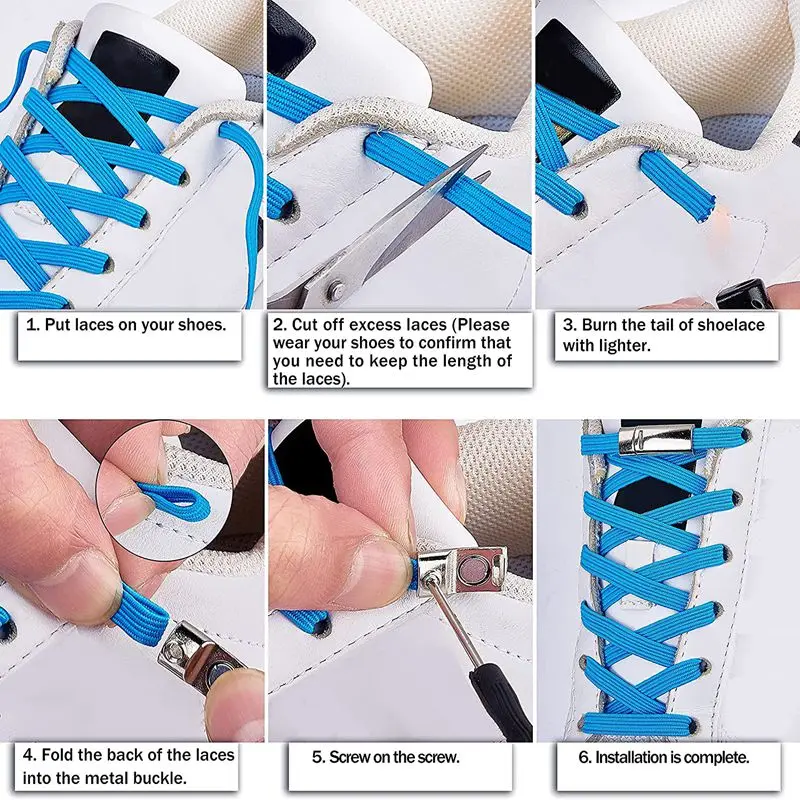 1. Put laces on your shoes.

2. Cut off excess laces (Please wear your shoes to confirm that you need to keep the length of the laces).

3. Burn the tail of shoelace with lighter.

4. Fold the back of the laces into the metal buckle.

5. Screw on the screw.

6. Installation is complete.