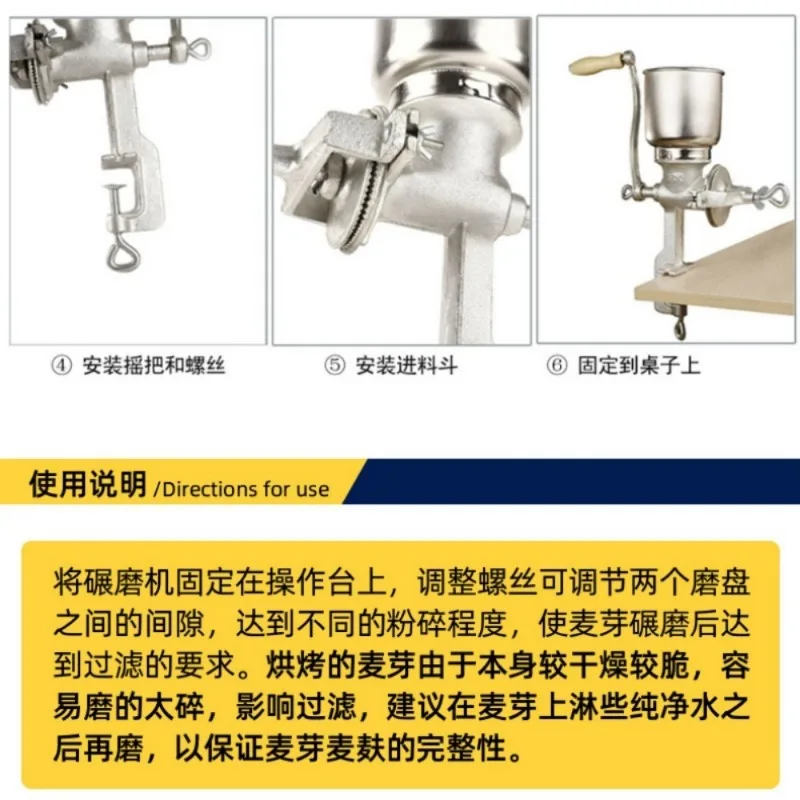 ④ 安装摇把和螺丝

⑤ 安装进料斗

⑥ 固定到桌子上

使用说明 /Directions for use

将碾磨机固定在操作台上，调整螺丝可调节两个磨盘之间的间隙，达到不同的粉碎程度，使麦芽碾磨后达到过滤的要求。烘烤的麦芽由于本身较干燥较脆，容易磨的太碎，影响过滤，建议在麦芽上淋些纯净水之后再磨，以保证麦芽麦麸的完整性。