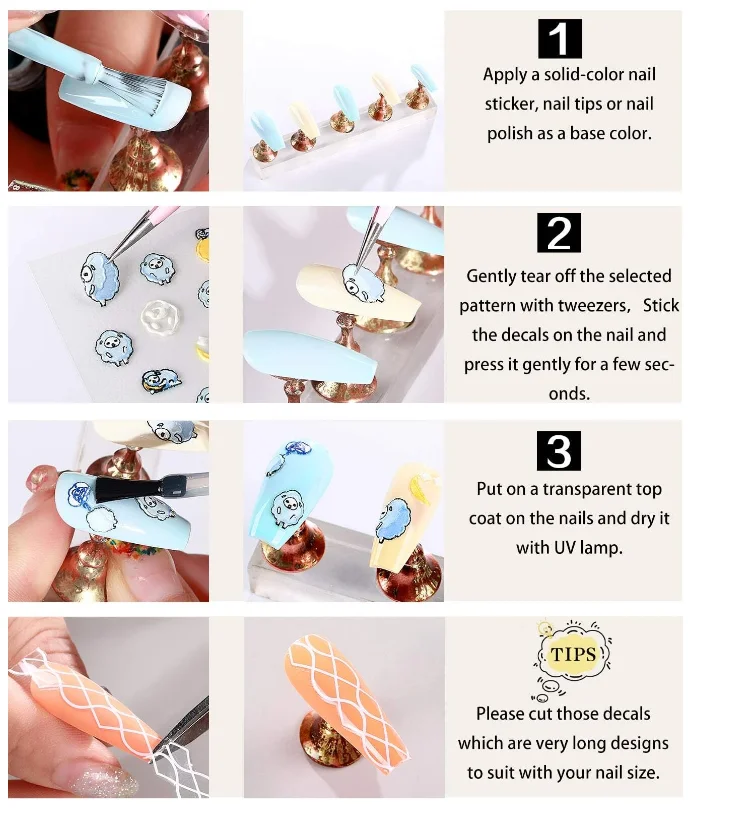 1

Apply a solid-color nail sticker, nail tips or nail polish as a base color.

2

Gently tear off the selected pattern with tweezers, Stick the decals on the nail and press it gently for a few seconds.

3

Put on a transparent top coat on the nails and dry it with UV lamp.

TIPS

Please cut those decals which are very long designs to suit with your nail size.