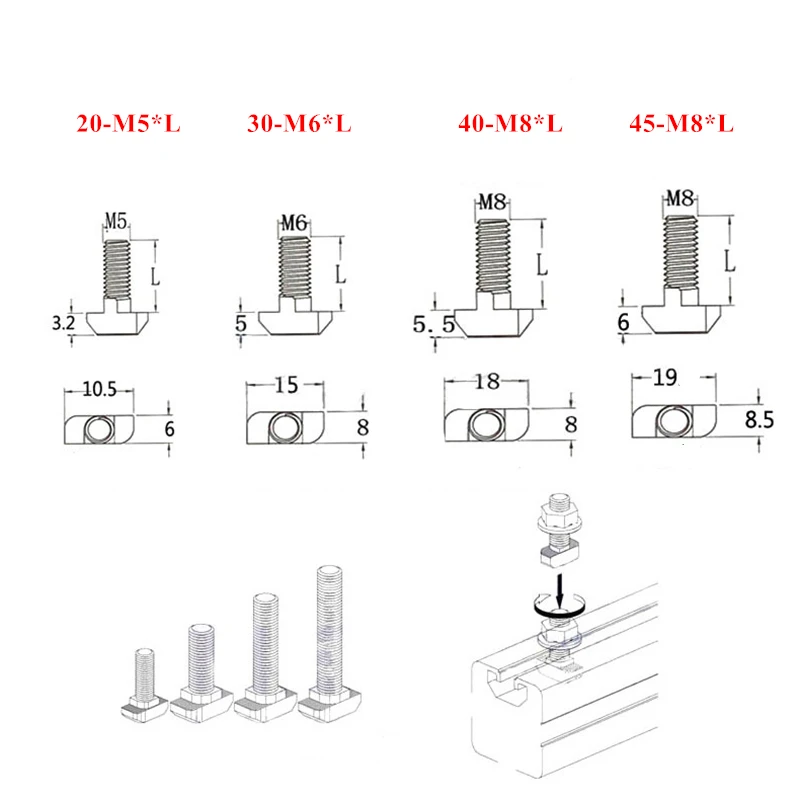 20-M5*L
30-M6*L
40-M8*L
45-M8*L

M5
L
3.2
10.5
6

M6
L
5
15
8

M8
L
5.5
18
8

M8
L
6
19
8.5