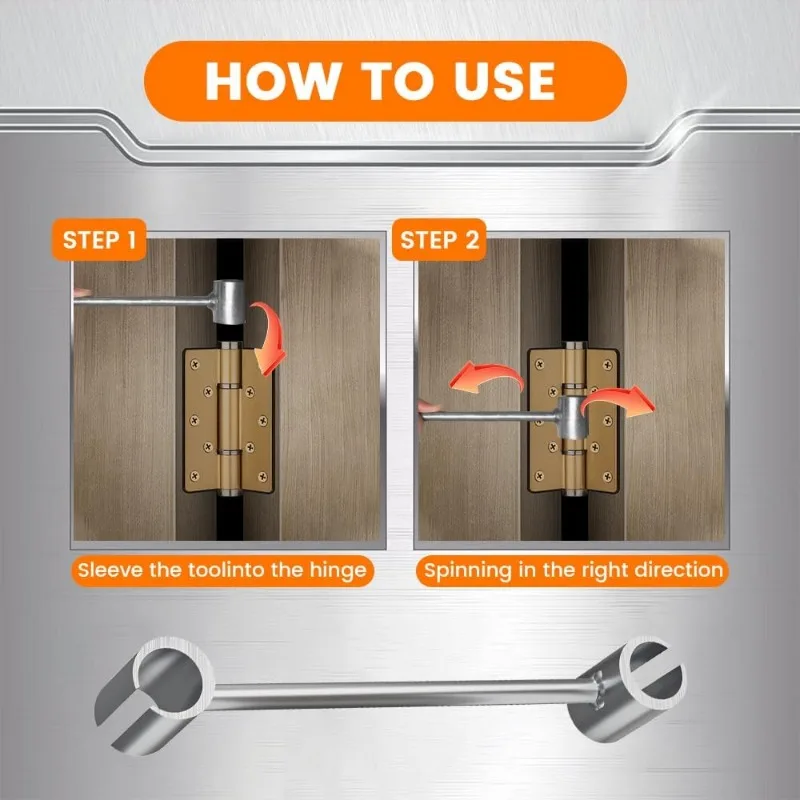 HOW TO USE

STEP 1

Sleeve the toolinto the hinge

STEP 2

Spinning in the right direction