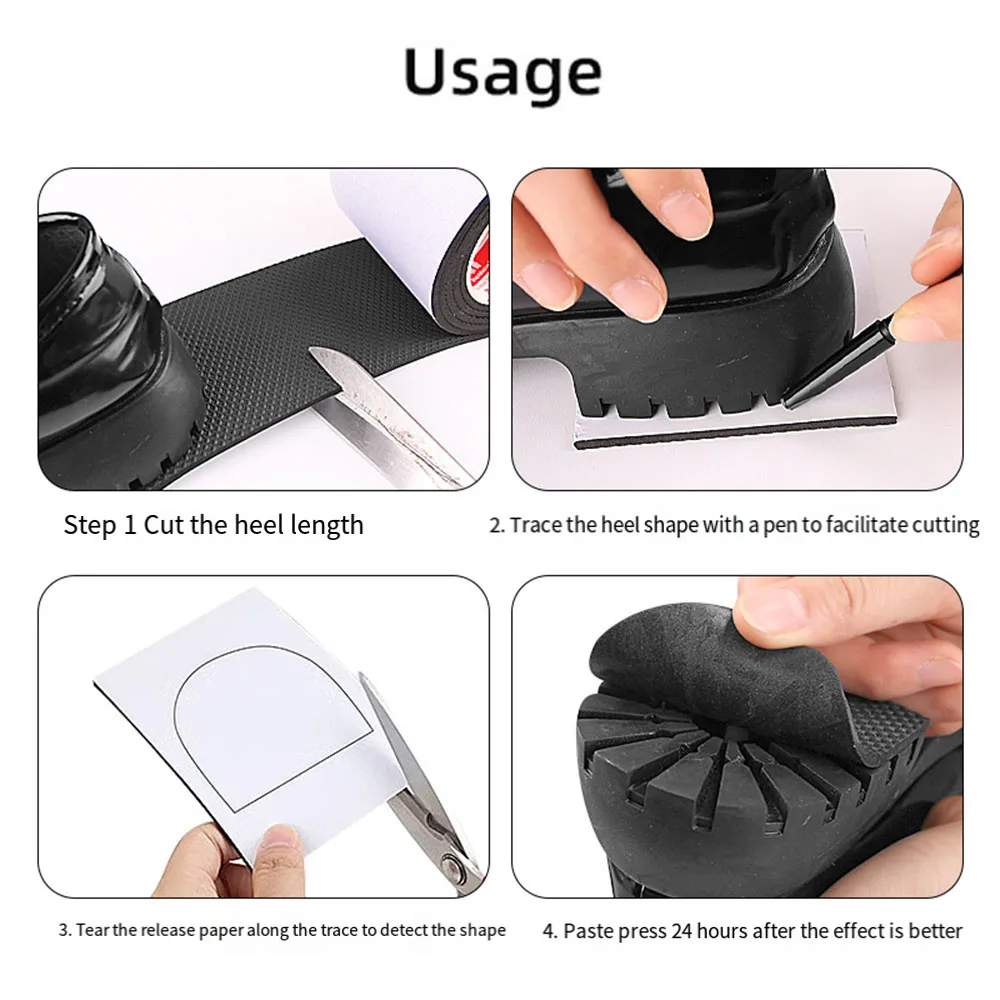 Usage

Step 1 Cut the heel length

2. Trace the heel shape with a pen to facilitate cutting

3. Tear the release paper along the trace to detect the shape

4. Paste press 24 hours after the effect is better