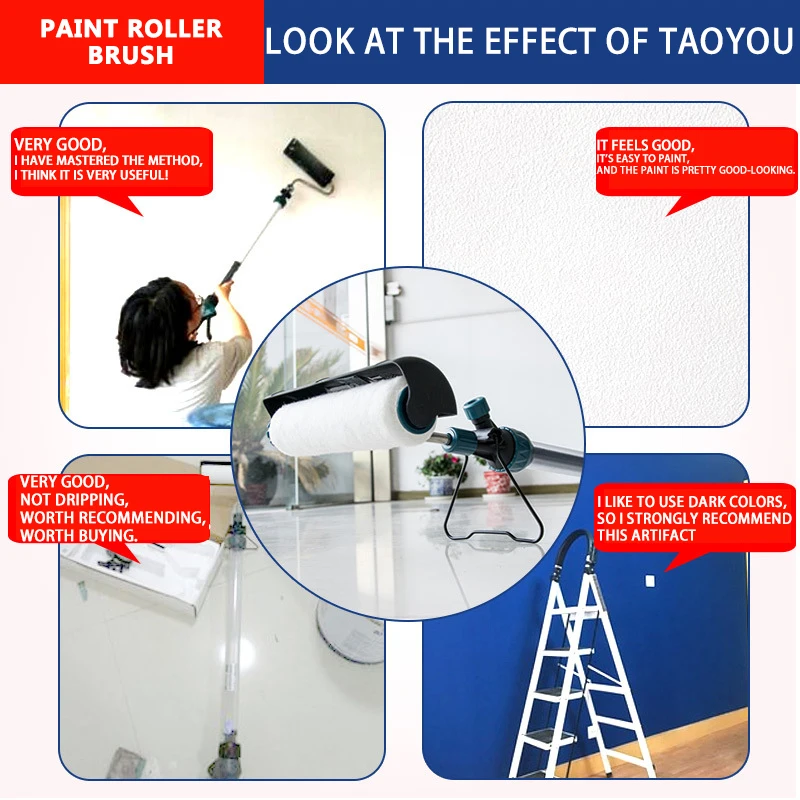 PAINT ROLLER BRUSH

LOOK AT THE EFFECT OF TAOYOU

VERY GOOD,
I HAVE MASTERED THE METHOD,
I THINK IT IS VERY USEFUL!

IT FEELS GOOD,
IT'S EASY TO PAINT,
AND THE PAINT IS PRETTY GOOD-LOOKING.

VERY GOOD,
NOT DRIPPING,
WORTH RECOMMENDING,
WORTH BUYING.

I LIKE TO USE DARK COLORS,
SO I STRONGLY RECOMMEND
THIS ARTIFACT