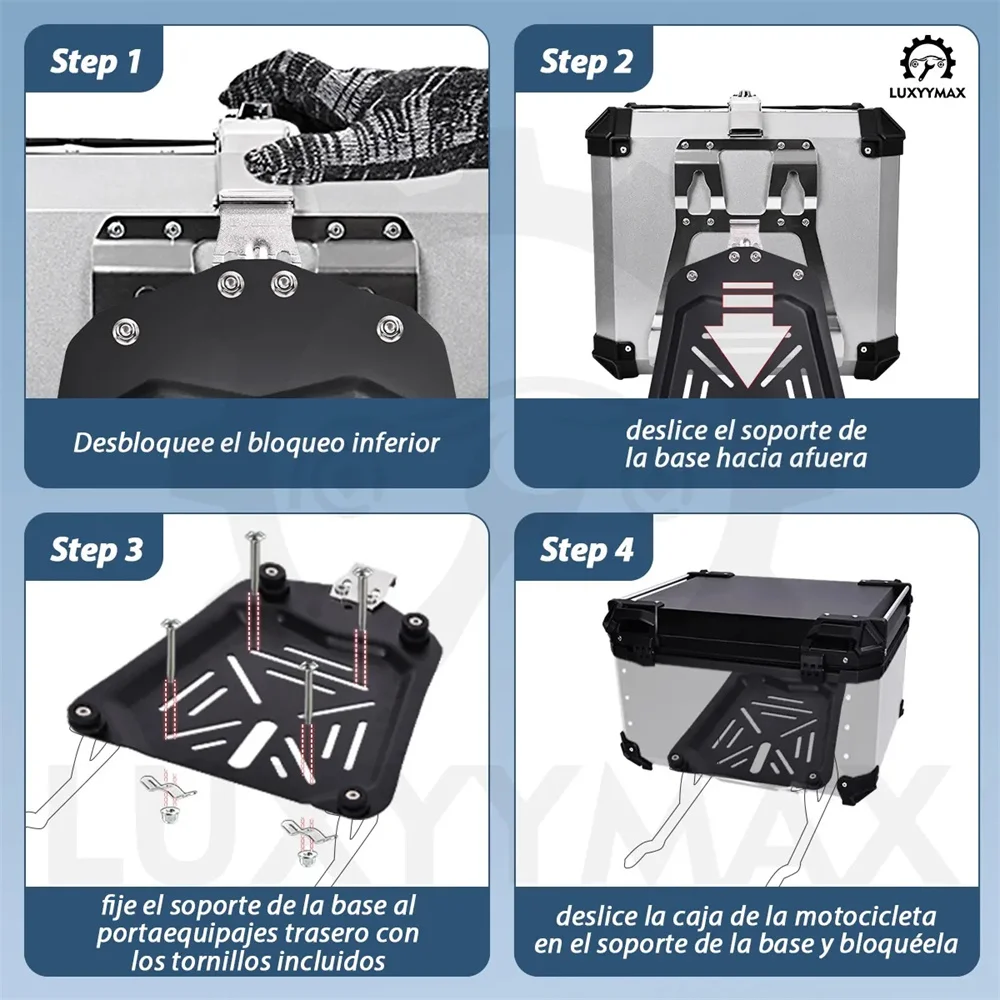 Step 1

Desbloquee el bloqueo inferior

Step 2

LUXYYMAX

deslice el soporte de la base hacia afuera

Step 3

fije el soporte de la base al portaequipajes trasero con los tornillos incluidos

Step 4

deslice la caja de la motocicleta en el soporte de la base y bloquéela

LUXYYMAX