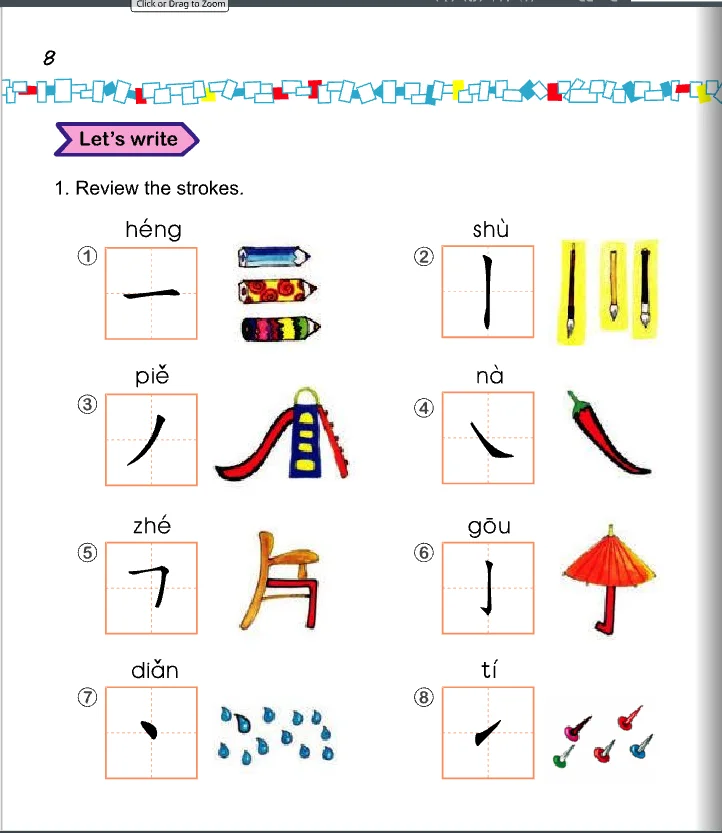 Click or Drag to Zoom

8

Let's write

1. Review the strokes.

héng
① 一

shù
② 丨

piě
③ 丿

nà
④ ㇏

zhé
⑤ ㇕

gōu
⑥ 亅

diǎn
⑦ 丶

tí
⑧ ㇀