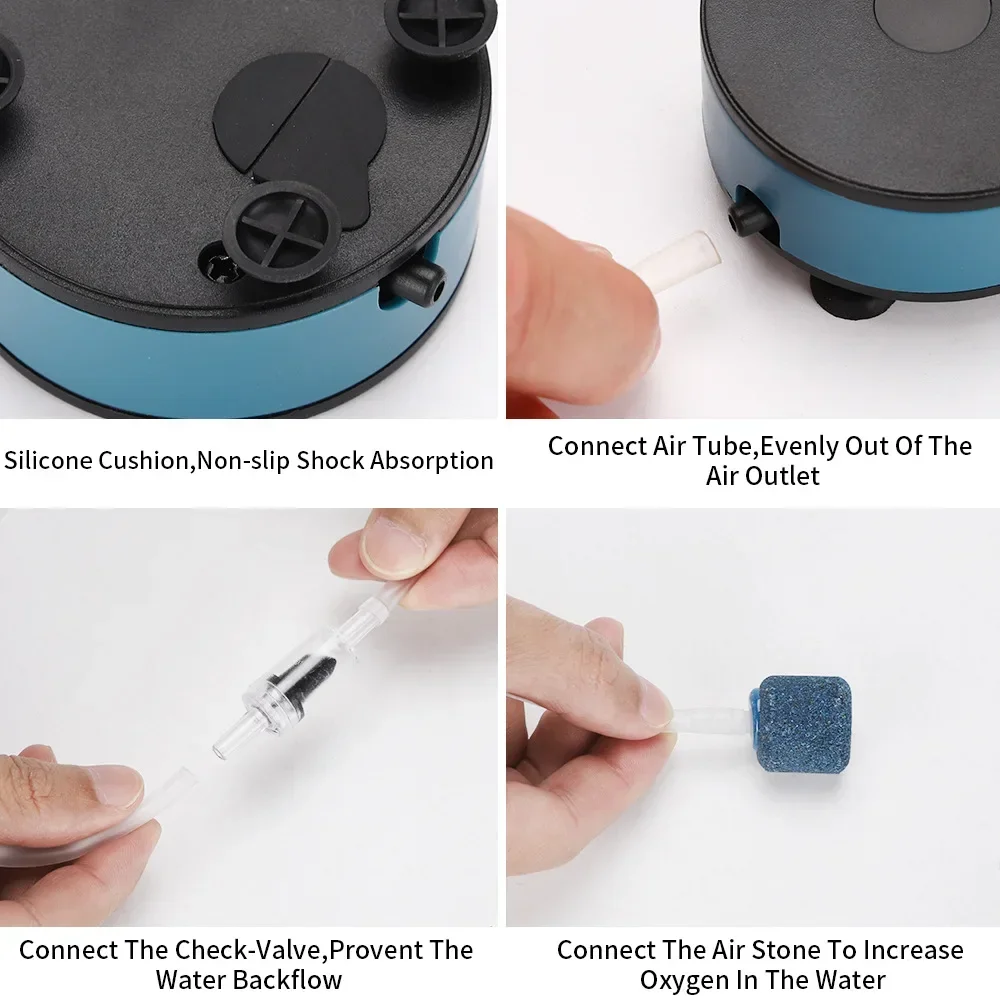 Silicone Cushion,Non-slip Shock Absorption

Connect Air Tube,Evenly Out Of The Air Outlet

Connect The Check-Valve,Provent The Water Backflow

Connect The Air Stone To Increase Oxygen In The Water