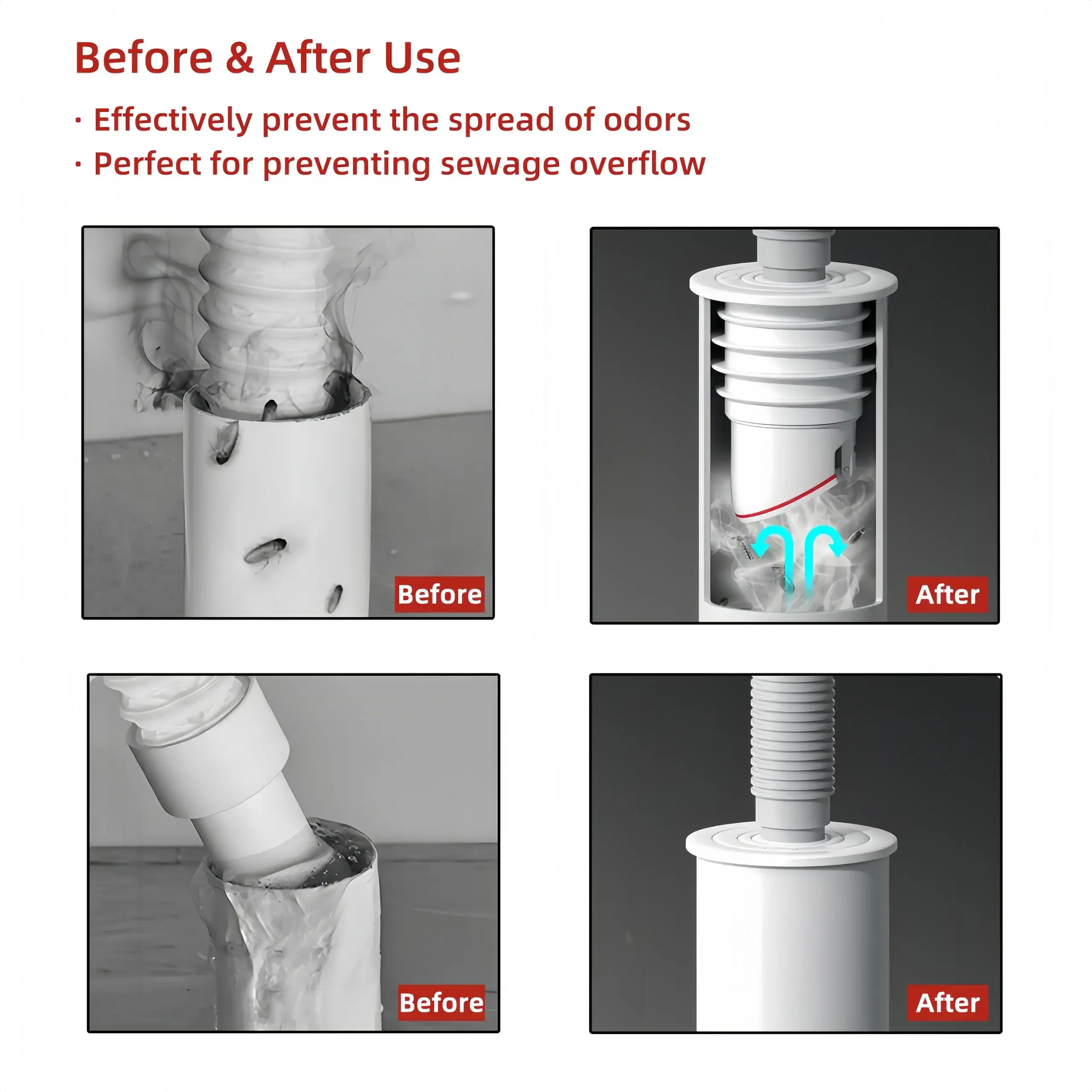 Before & After Use

· Effectively prevent the spread of odors
· Perfect for preventing sewage overflow

Before

After

Before

After