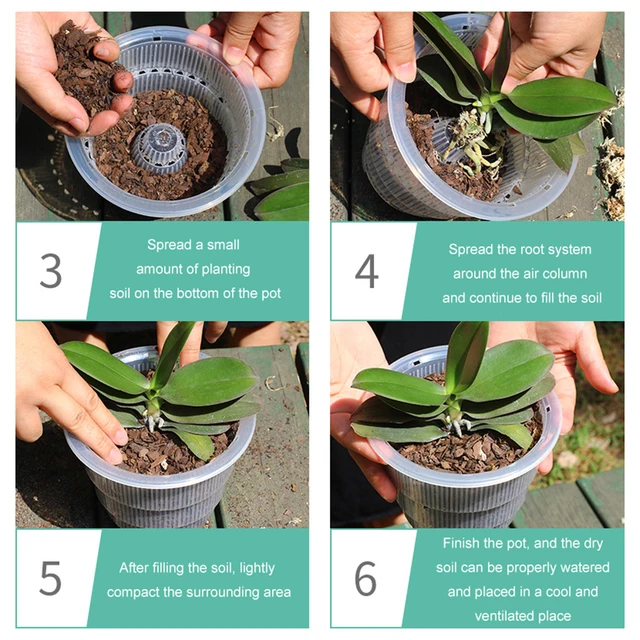 3

Spread a small amount of planting soil on the bottom of the pot

4

Spread the root system around the air column and continue to fill the soil

5

After filling the soil, lightly compact the surrounding area

6

Finish the pot, and the dry soil can be properly watered and placed in a cool and ventilated place