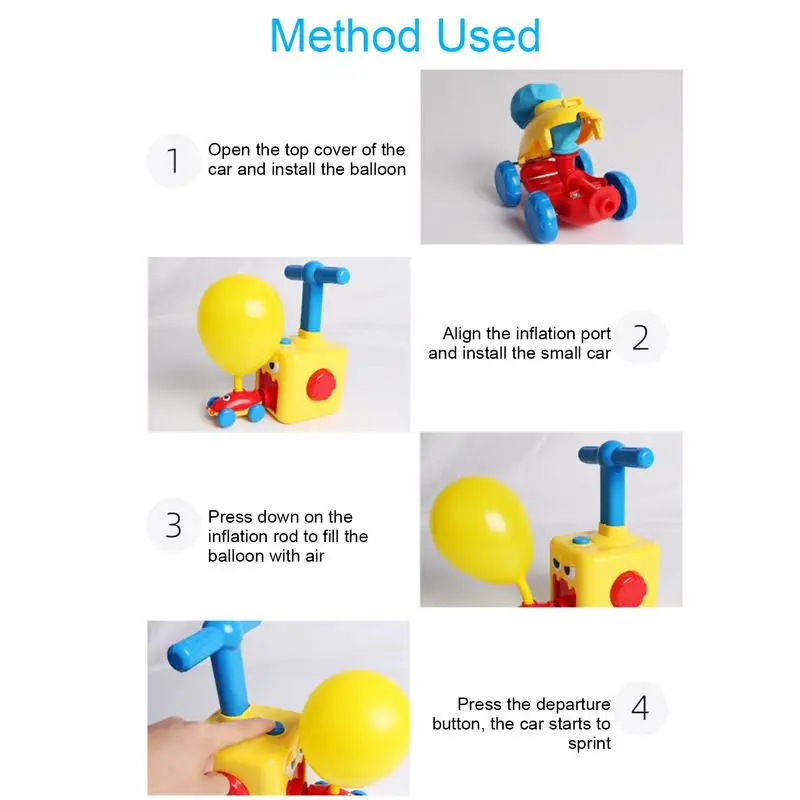 Method Used

1 Open the top cover of the car and install the balloon

Align the inflation port and install the small car 2

3 Press down on the inflation rod to fill the balloon with air

Press the departure button, the car starts to sprint 4