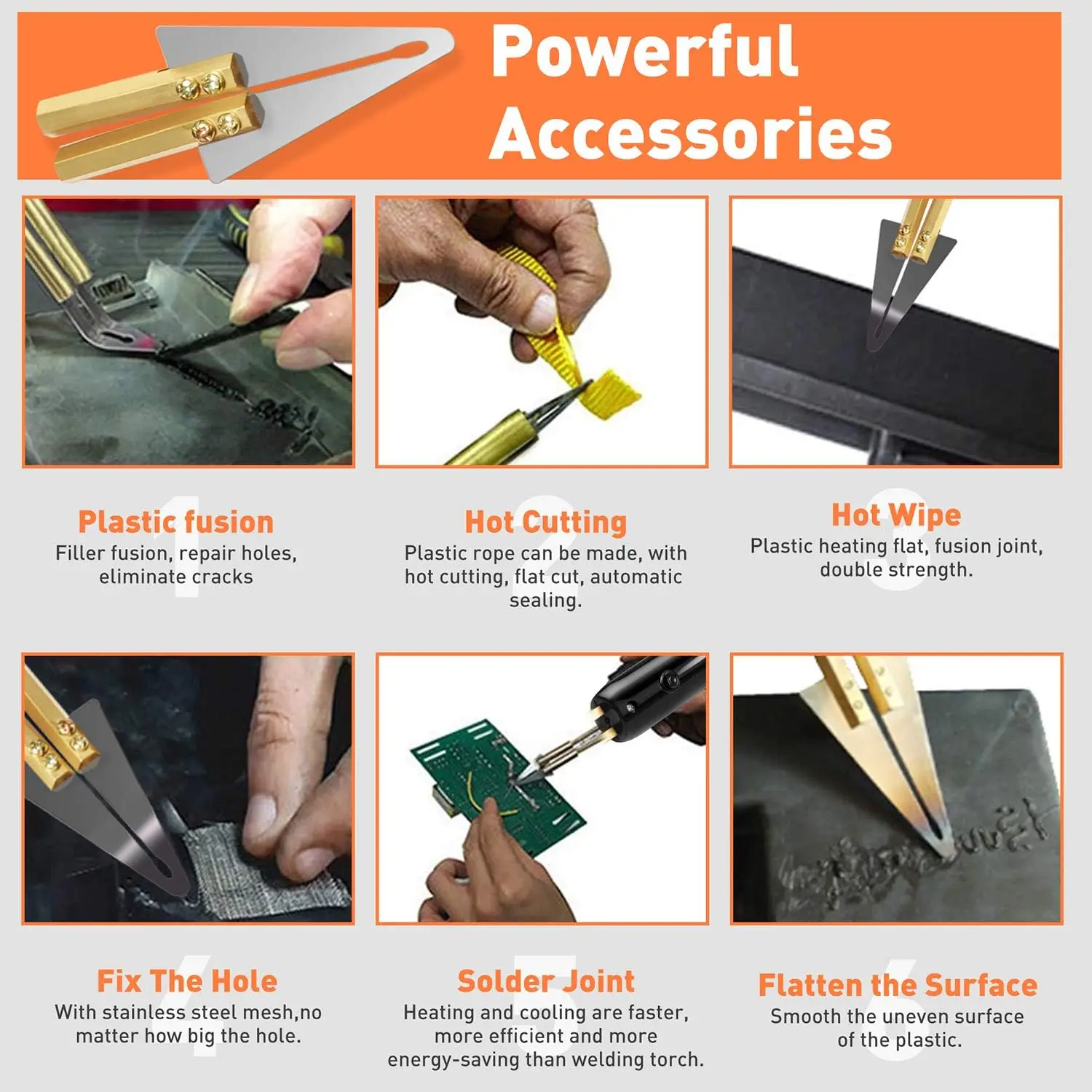 Powerful Accessories

1
Plastic fusion
Filler fusion, repair holes, eliminate cracks

2
Hot Cutting
Plastic rope can be made, with hot cutting, flat cut, automatic sealing.

3
Hot Wipe
Plastic heating flat, fusion joint, double strength.

4
Fix The Hole
With stainless steel mesh,no matter how big the hole.

5
Solder Joint
Heating and cooling are faster, more efficient and more energy-saving than welding torch.

6
Flatten the Surface
Smooth the uneven surface of the plastic.