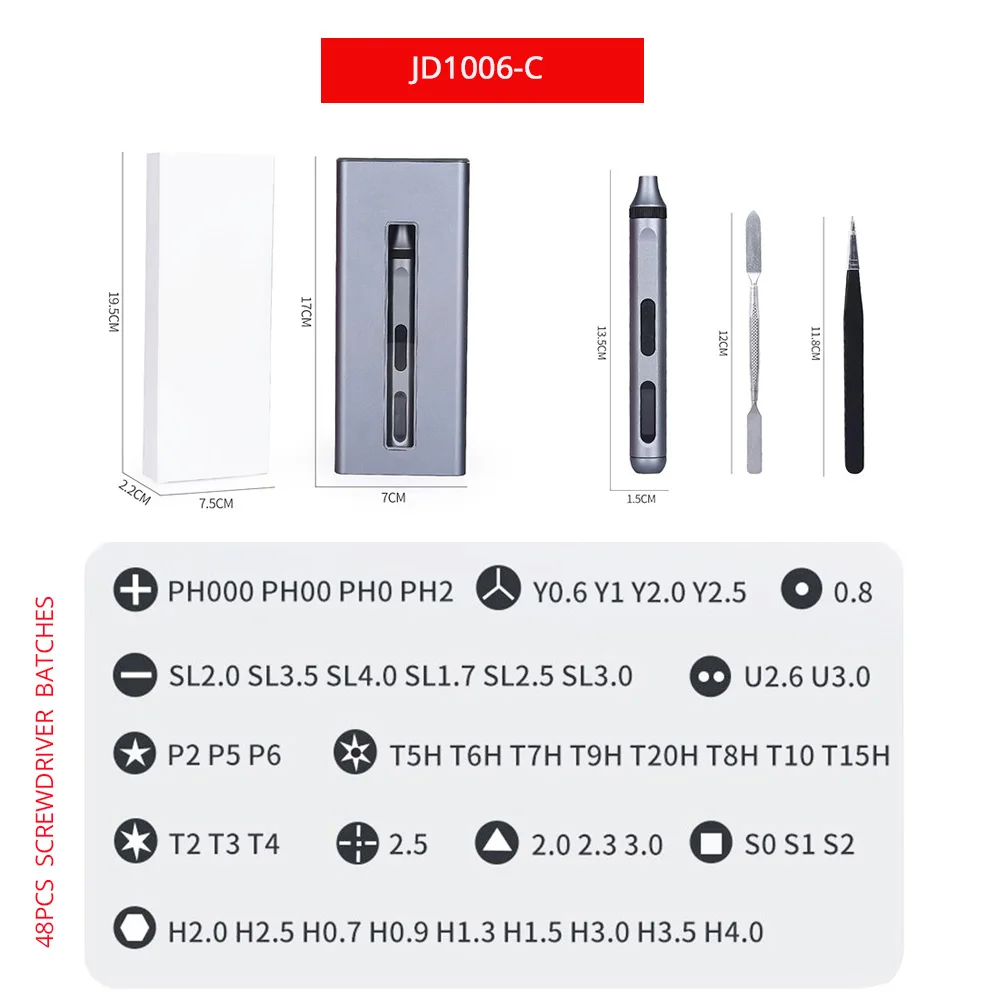 JD1006-C

19.5CM
2.2CM
7.5CM
17CM
7CM
13.5CM
1.5CM
12CM
11.8CM

48PCS SCREWDRIVER BATCHES

PH000 PH00 PH0 PH2
Y0.6 Y1 Y2.0 Y2.5
0.8
SL2.0 SL3.5 SL4.0 SL1.7 SL2.5 SL3.0
U2.6 U3.0
P2 P5 P6
T5H T6H T7H T9H T20H T8H T10 T15H
T2 T3 T4
2.5
2.0 2.3 3.0
S0 S1 S2
H2.0 H2.5 H0.7 H0.9 H1.3 H1.5 H3.0 H3.5 H4.0