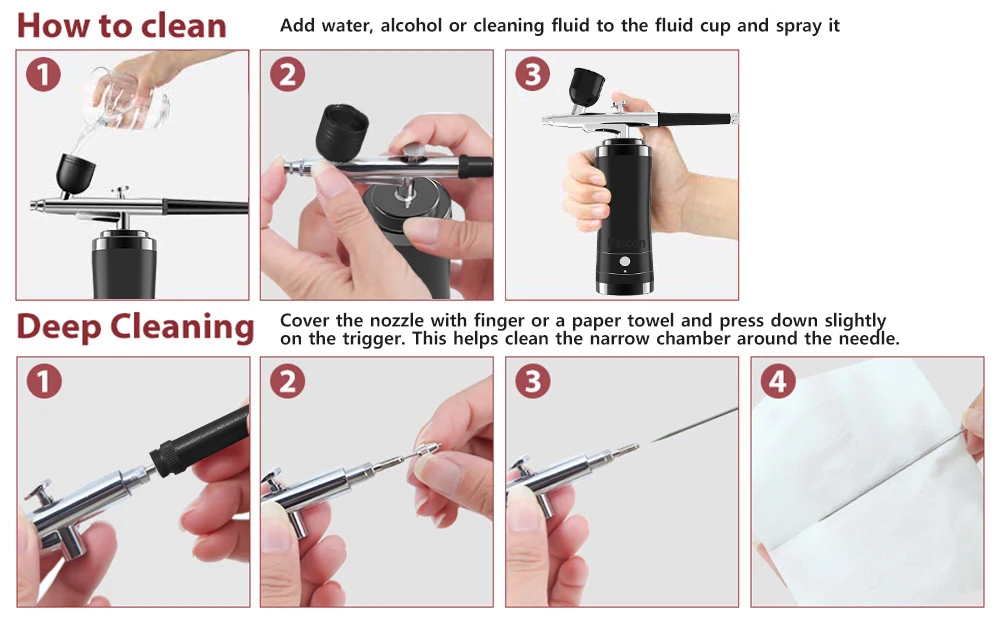 How to clean

Add water, alcohol or cleaning fluid to the fluid cup and spray it

1

2

3

Deep Cleaning

Cover the nozzle with finger or a paper towel and press down slightly on the trigger. This helps clean the narrow chamber around the needle.

1

2

3

4