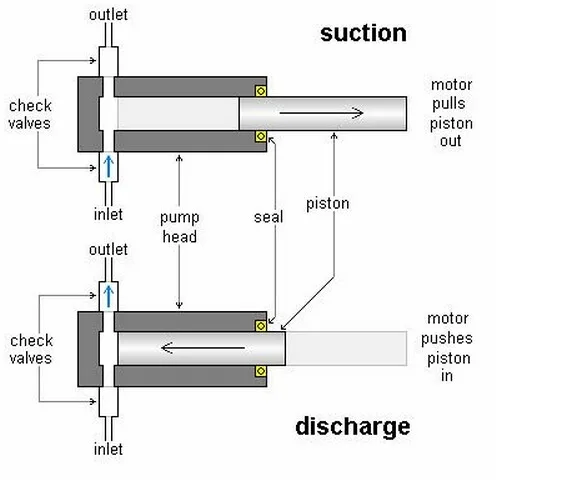 outlet

suction

check valves

motor pulls piston out

inlet

pump head

seal

piston

outlet

check valves

motor pushes piston in

discharge

inlet