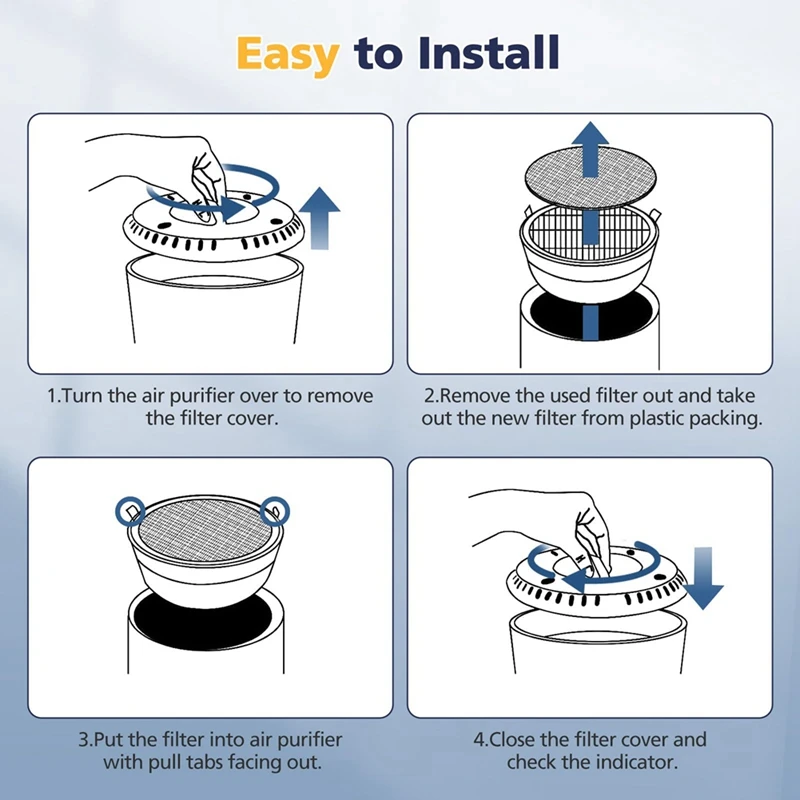 Easy to Install

1.Turn the air purifier over to remove the filter cover.

2.Remove the used filter out and take out the new filter from plastic packing.

3.Put the filter into air purifier with pull tabs facing out.

4.Close the filter cover and check the indicator.