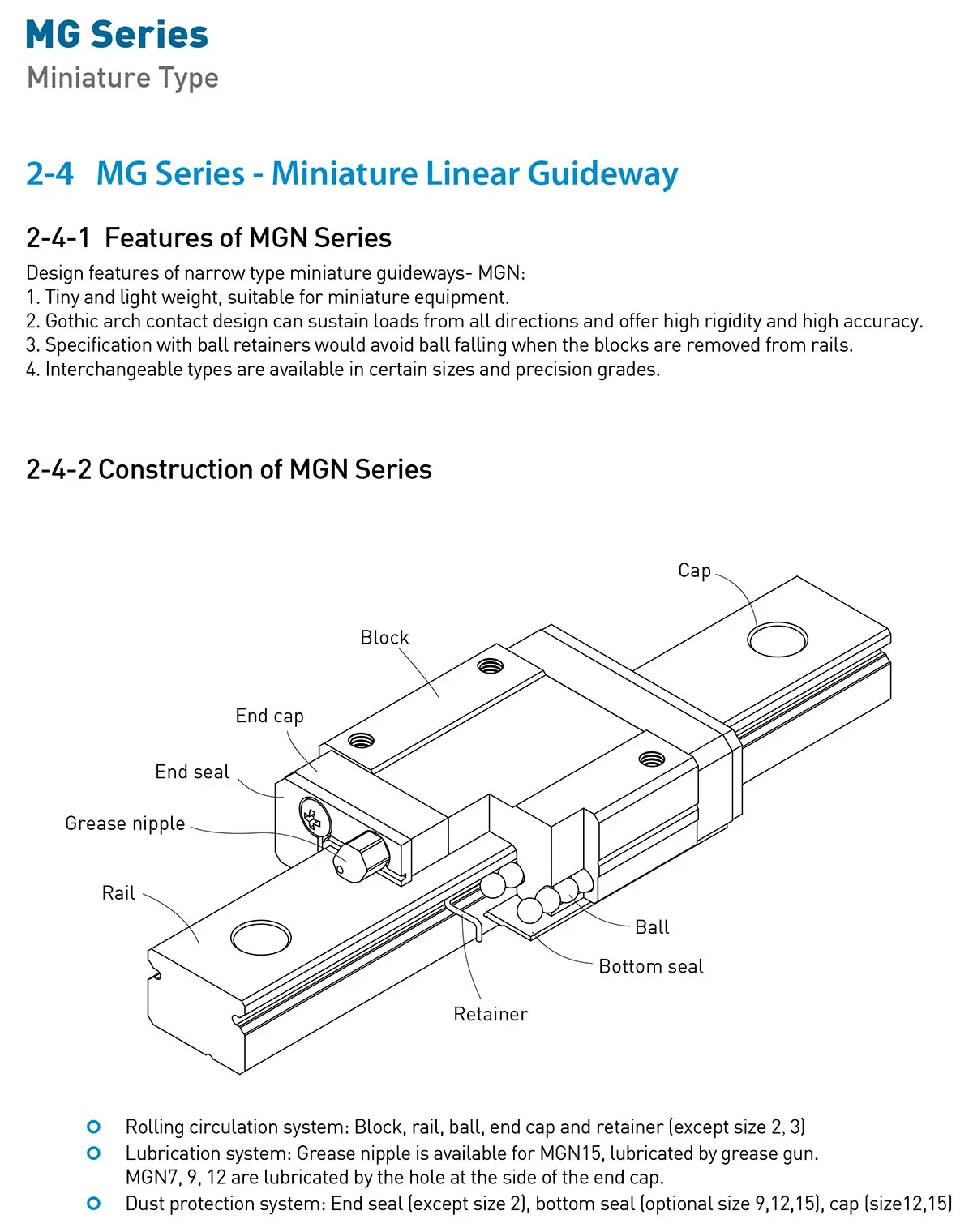 MG Series
Miniature Type

2-4 MG Series - Miniature Linear Guideway

2-4-1 Features of MGN Series
Design features of narrow type miniature guideways- MGN:
1. Tiny and light weight, suitable for miniature equipment.
2. Gothic arch contact design can sustain loads from all directions and offer high rigidity and high accuracy.
3. Specification with ball retainers would avoid ball falling when the blocks are removed from rails.
4. Interchangeable types are available in certain sizes and precision grades.

2-4-2 Construction of MGN Series

Cap
Block
End cap
End seal
Grease nipple
Rail
Ball
Bottom seal
Retainer

Rolling circulation system: Block, rail, ball, end cap and retainer (except size 2, 3)
Lubrication system: Grease nipple is available for MGN15, lubricated by grease gun. MGN7, 9, 12 are lubricated by the hole at the side of the end cap.
Dust protection system: End seal (except size 2), bottom seal (optional size 9,12,15), cap (size12,15)