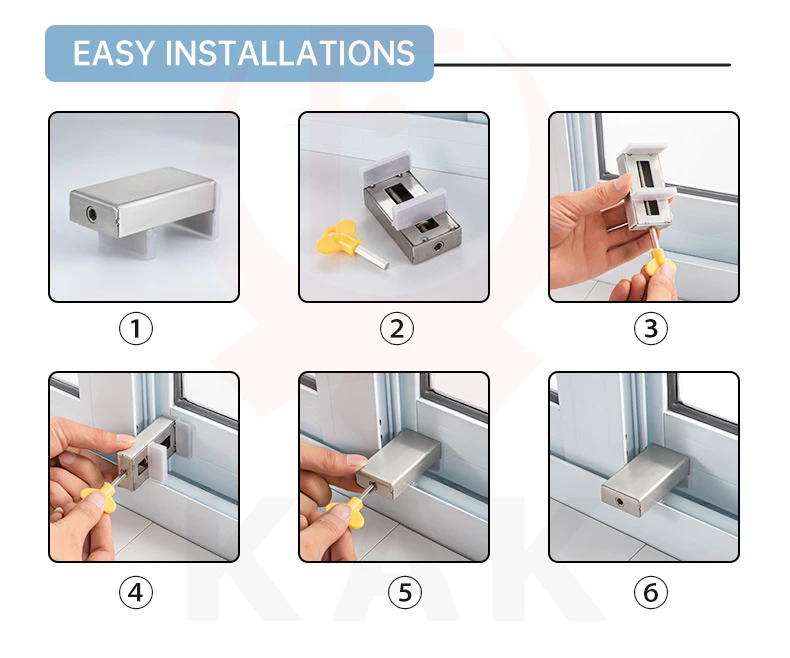 EASY INSTALLATIONS

①

②

③

④

⑤

⑥

KAK