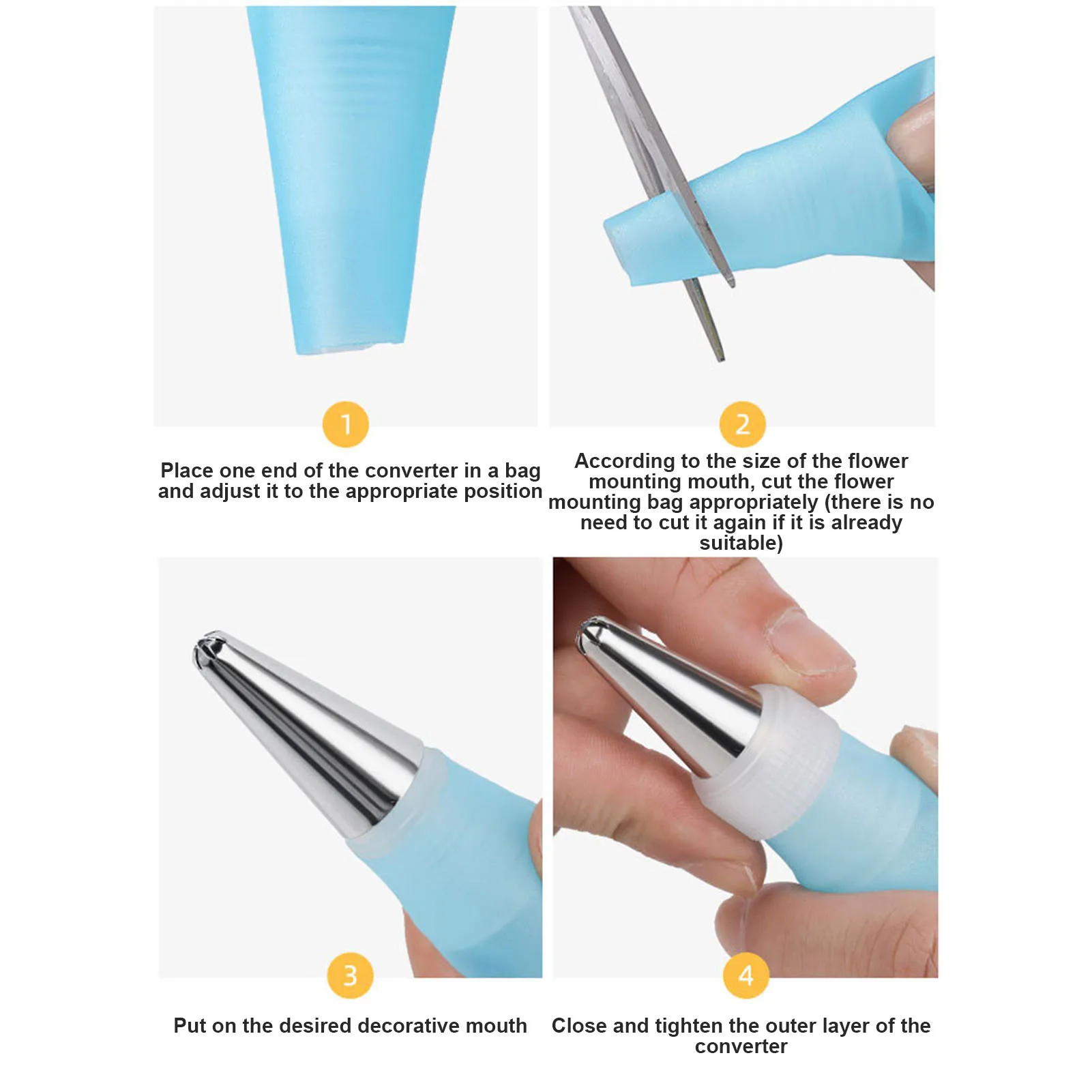 1

Place one end of the converter in a bag and adjust it to the appropriate position

2

According to the size of the flower mounting mouth, cut the flower mounting bag appropriately (there is no need to cut it again if it is already suitable)

3

Put on the desired decorative mouth

4

Close and tighten the outer layer of the converter