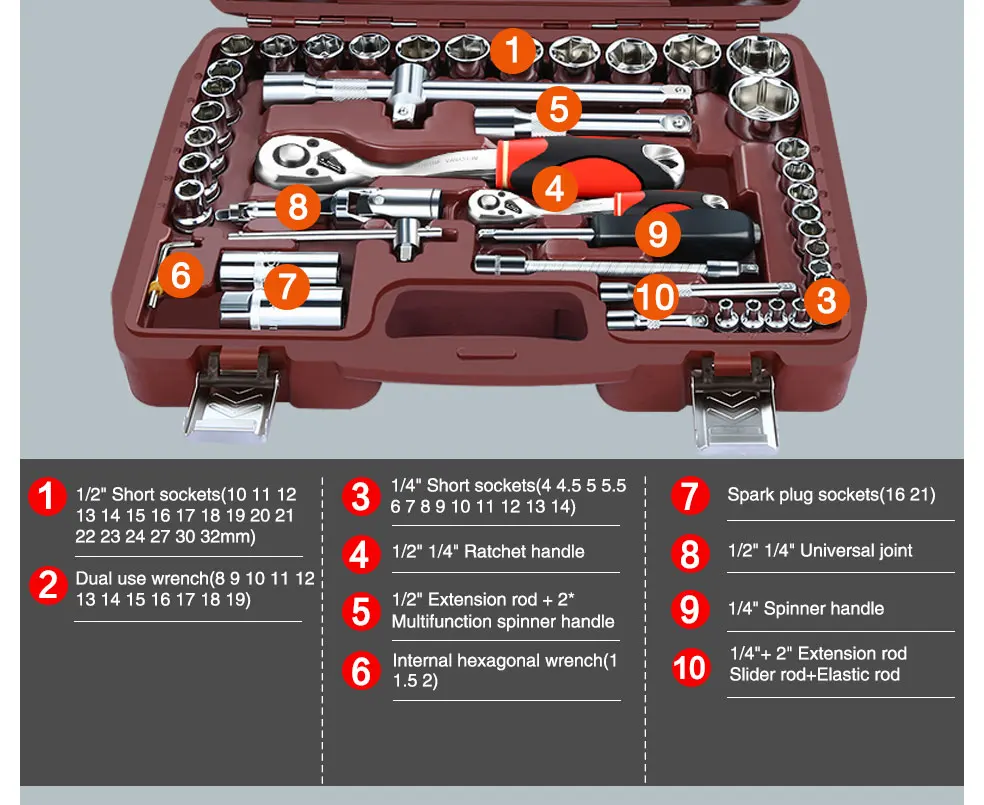 1
5
4
8
9
6
7
10
3

1 1/2" Short sockets(10 11 12 13 14 15 16 17 18 19 20 21 22 23 24 27 30 32mm)

2 Dual use wrench(8 9 10 11 12 13 14 15 16 17 18 19)

3 1/4" Short sockets(4 4.5 5 5.5 6 7 8 9 10 11 12 13 14)

4 1/2" 1/4" Ratchet handle

5 1/2" Extension rod + 2* Multifunction spinner handle

6 Internal hexagonal wrench(1 1.5 2)

7 Spark plug sockets(16 21)

8 1/2" 1/4" Universal joint

9 1/4" Spinner handle

10 1/4"+ 2" Extension rod Slider rod+Elastic rod