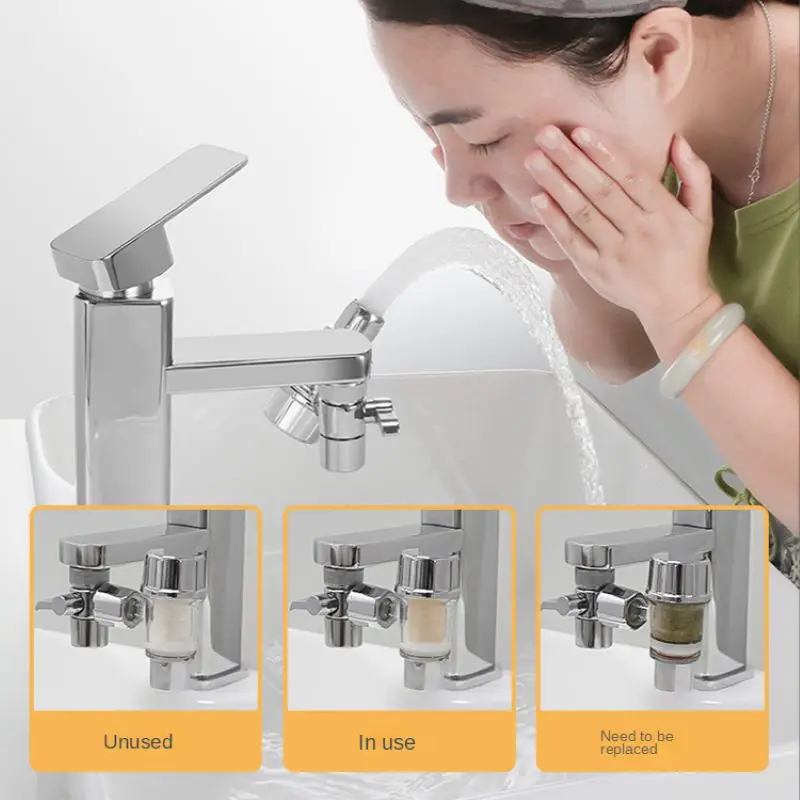 Unused

In use

Need to be replaced