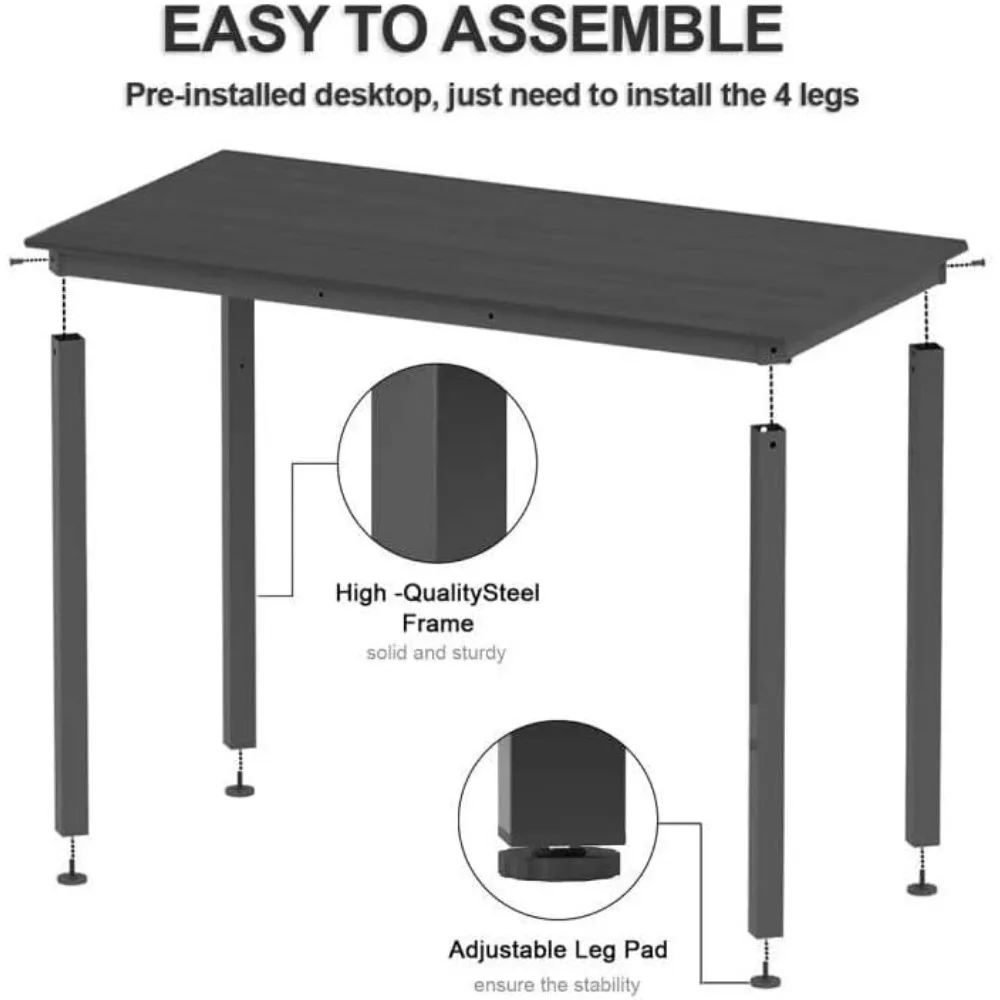 EASY TO ASSEMBLE

Pre-installed desktop, just need to install the 4 legs

High -QualitySteel Frame

solid and sturdy

Adjustable Leg Pad

ensure the stability