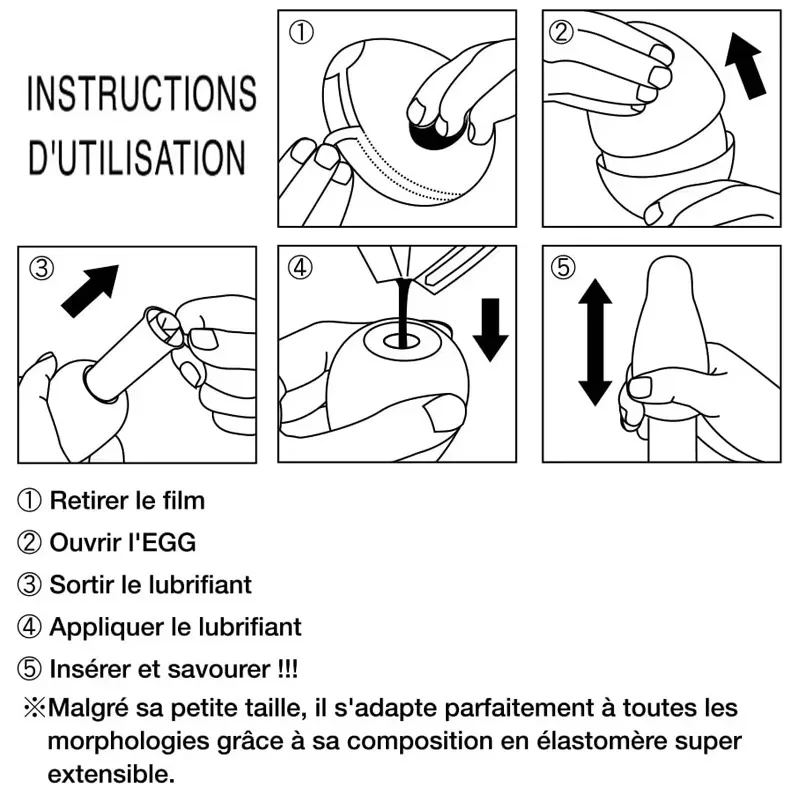 INSTRUCTIONS D'UTILISATION

①

②

③

④

⑤

① Retirer le film
② Ouvrir l'EGG
③ Sortir le lubrifiant
④ Appliquer le lubrifiant
⑤ Insérer et savourer !!!
※Malgré sa petite taille, il s'adapte parfaitement à toutes les morphologies grâce à sa composition en élastomère super extensible.