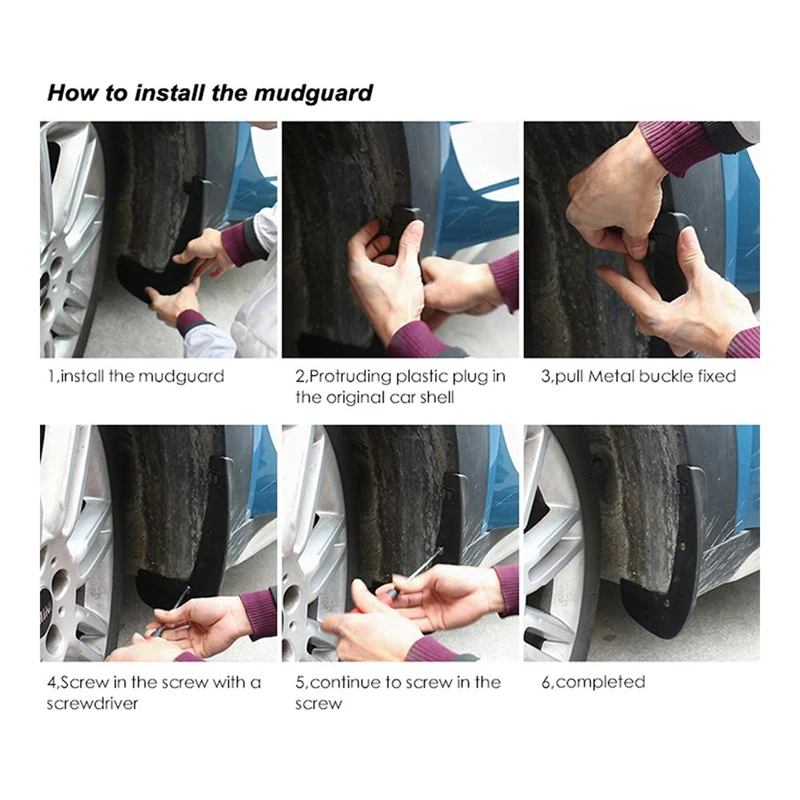 How to install the mudguard

1,install the mudguard

2,Protruding plastic plug in the original car shell

3,pull Metal buckle fixed

4,Screw in the screw with a screwdriver

5,continue to screw in the screw

6,completed