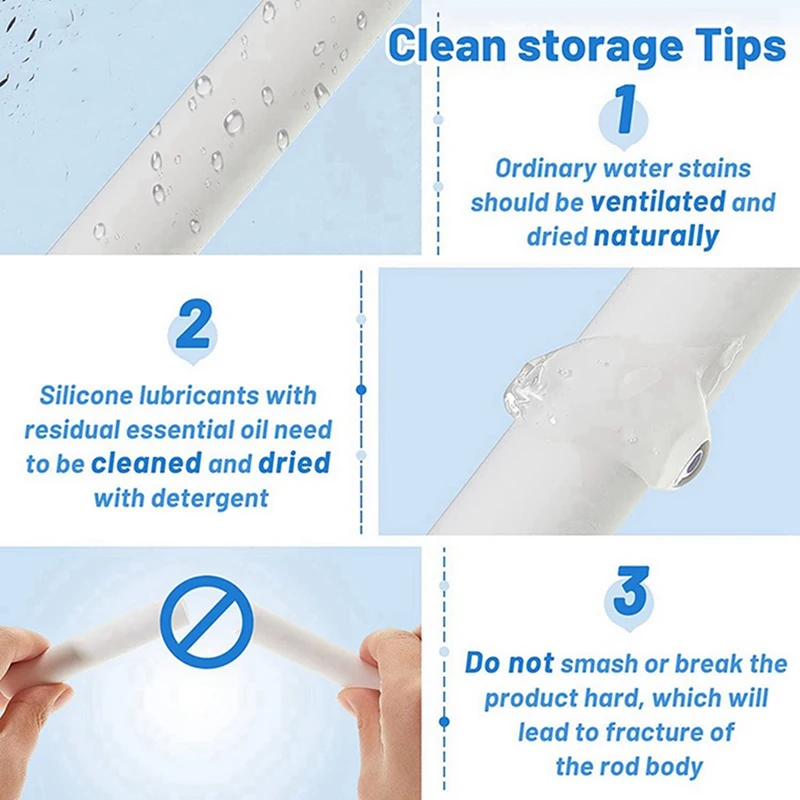 Clean storage Tips

1

Ordinary water stains should be ventilated and dried naturally

2

Silicone lubricants with residual essential oil need to be cleaned and dried with detergent

3

Do not smash or break the product hard, which will lead to fracture of the rod body