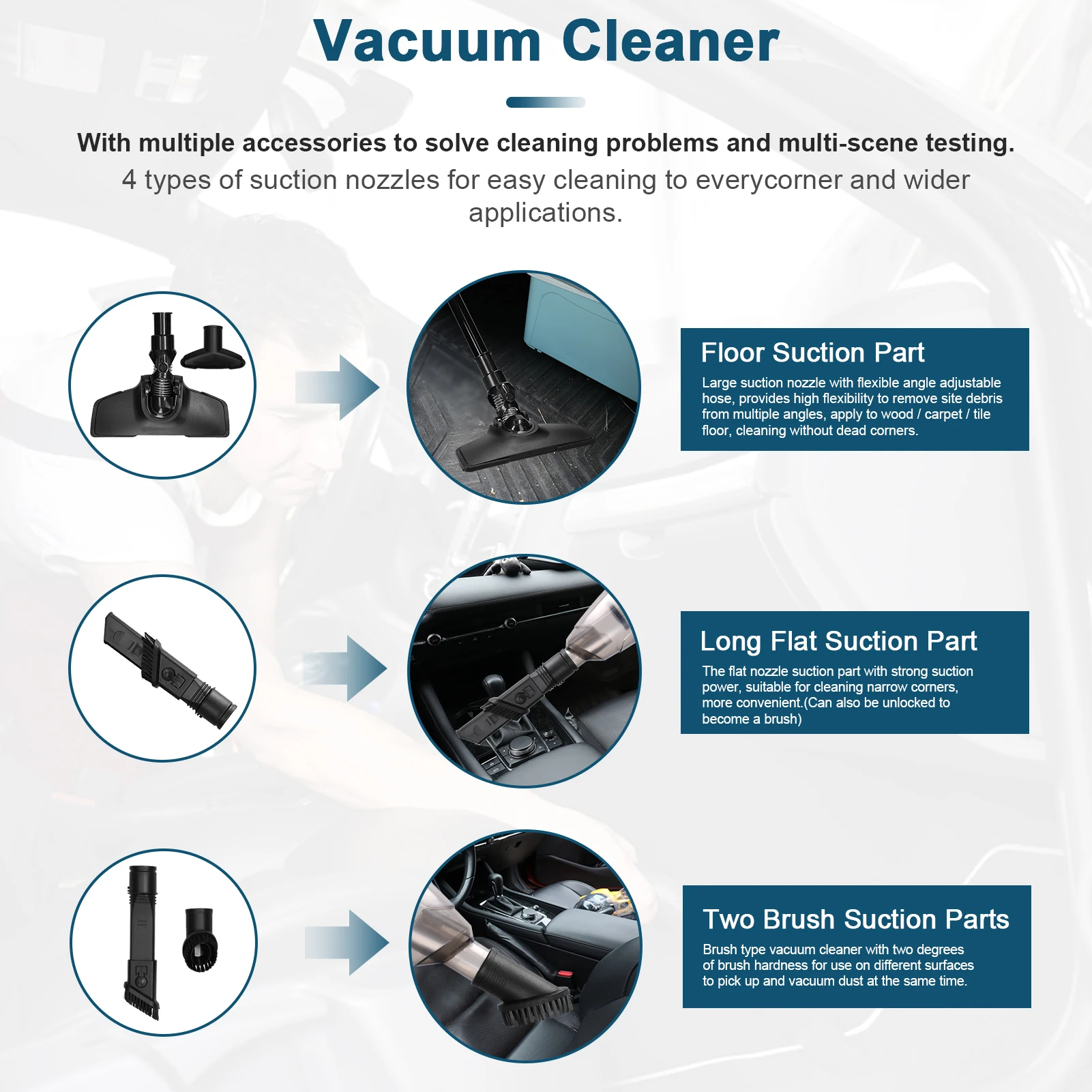 Vacuum Cleaner

With multiple accessories to solve cleaning problems and multi-scene testing.

4 types of suction nozzles for easy cleaning to everycorner and wider applications.

Floor Suction Part

Large suction nozzle with flexible angle adjustable hose, provides high flexibility to remove site debris from multiple angles, apply to wood / carpet / tile floor, cleaning without dead corners.

Long Flat Suction Part

The flat nozzle suction part with strong suction power, suitable for cleaning narrow corners, more convenient.(Can also be unlocked to become a brush)

Two Brush Suction Parts

Brush type vacuum cleaner with two degrees of brush hardness for use on different surfaces to pick up and vacuum dust at the same time.