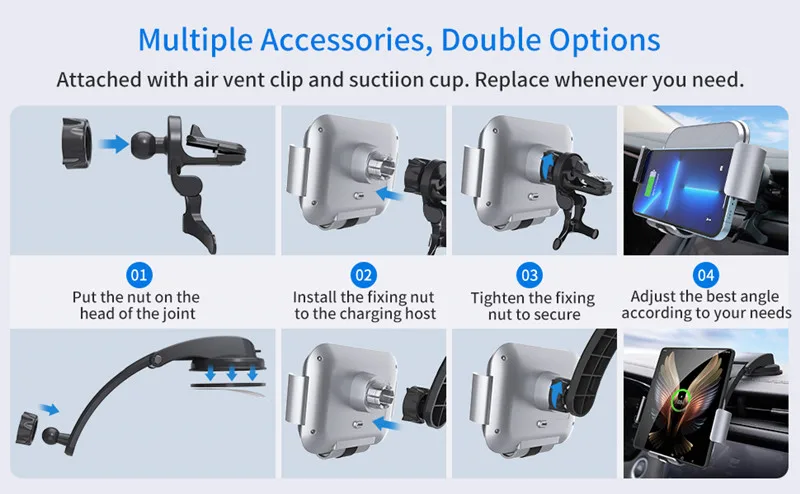 Multiple Accessories, Double Options

Attached with air vent clip and suctiion cup. Replace whenever you need.

01
Put the nut on the head of the joint

02
Install the fixing nut to the charging host

03
Tighten the fixing nut to secure

04
Adjust the best angle according to your needs