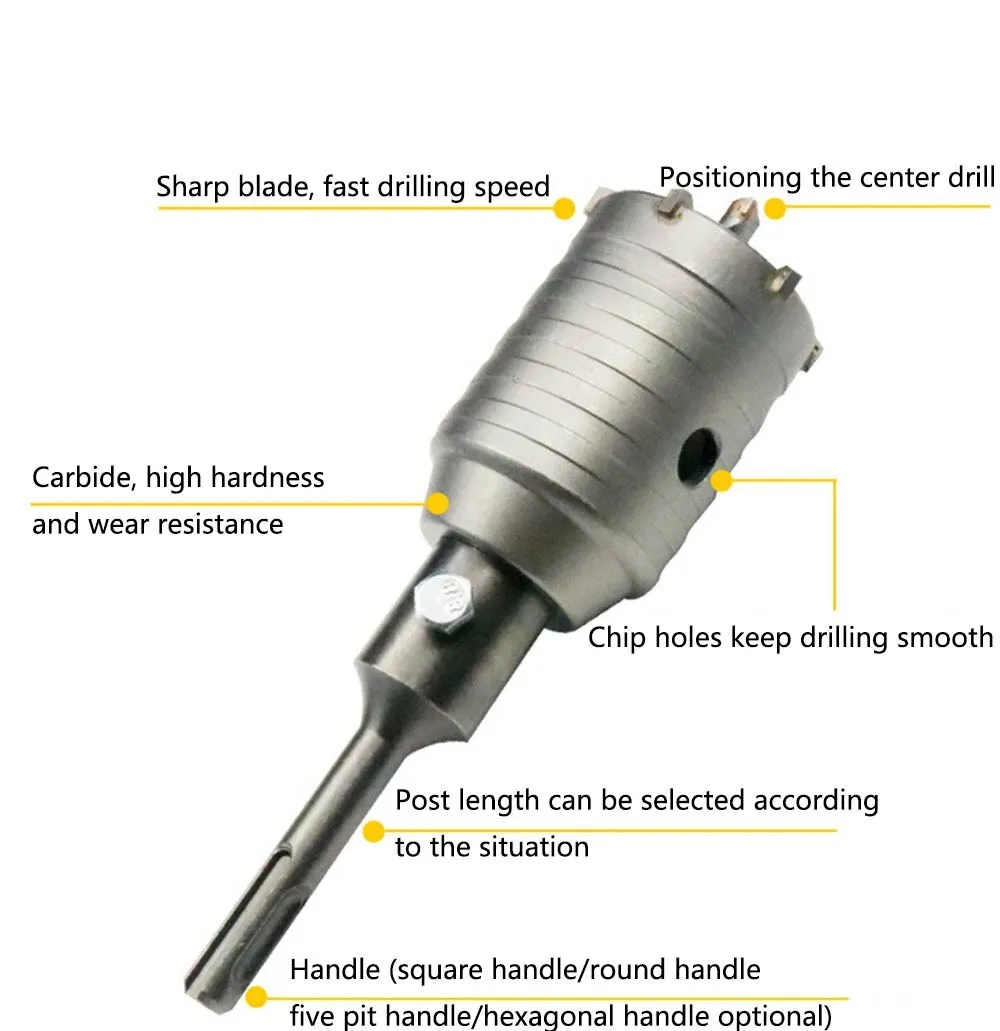 Sharp blade, fast drilling speed

Positioning the center drill

Carbide, high hardness and wear resistance

8.8

Chip holes keep drilling smooth

Post length can be selected according to the situation

Handle (square handle/round handle five pit handle/hexagonal handle optional)