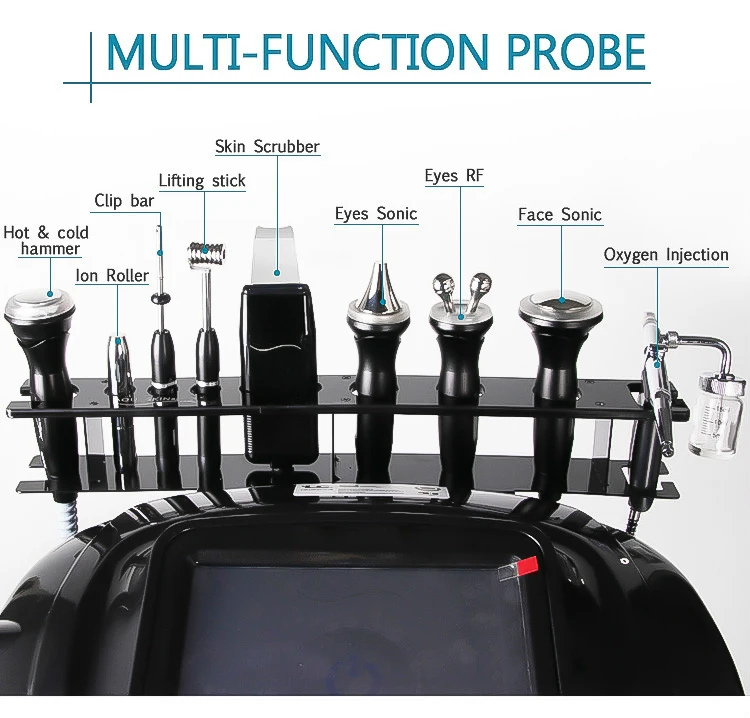 MULTI-FUNCTION PROBE

Hot & cold hammer

Ion Roller

Clip bar

Lifting stick

Skin Scrubber

Eyes Sonic

Eyes RF

Face Sonic

Oxygen Injection