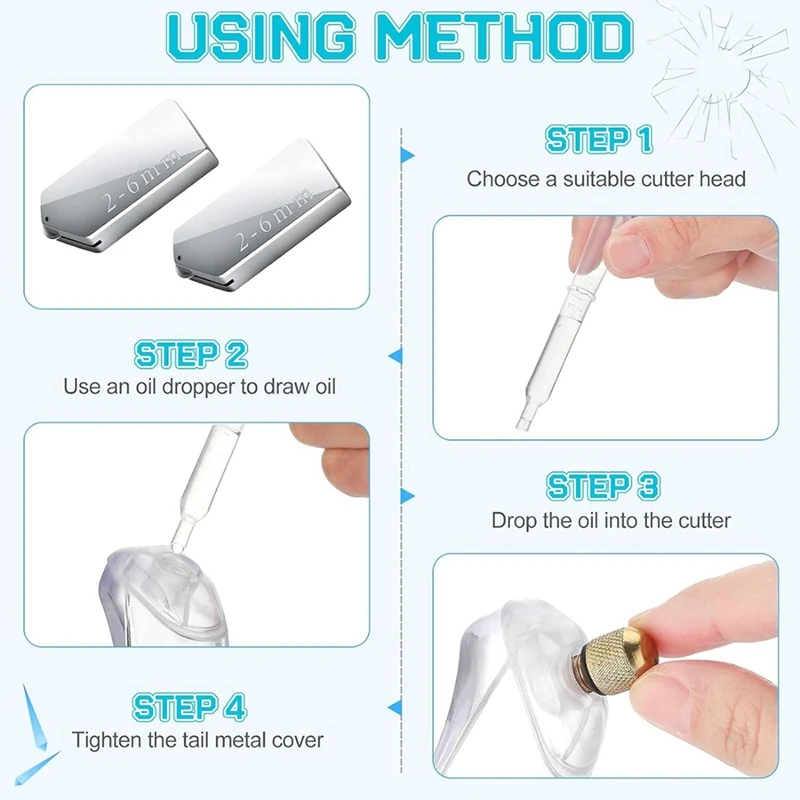 USING METHOD

2-6mm

2-6mm

STEP 1

Choose a suitable cutter head

STEP 2

Use an oil dropper to draw oil

STEP 3

Drop the oil into the cutter

STEP 4

Tighten the tail metal cover