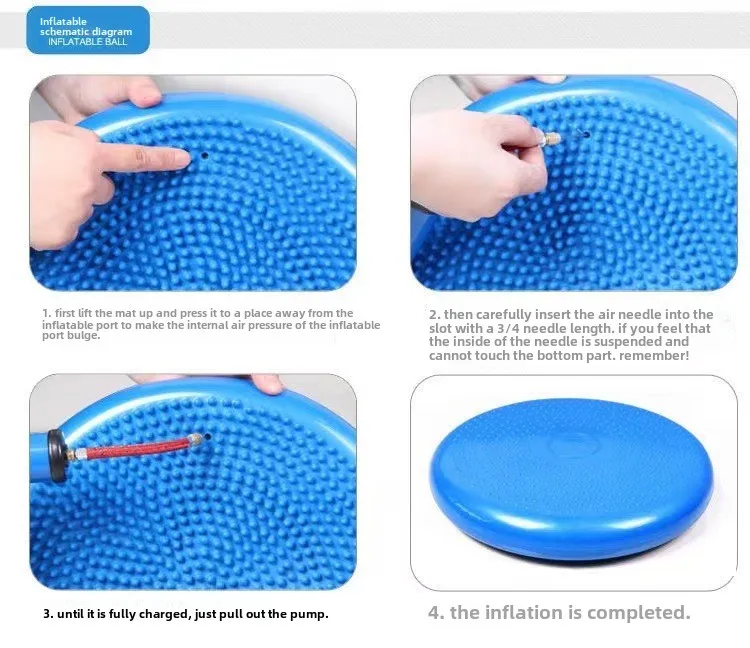 Inflatable schematic diagram
INFLATABLE BALL

1. first lift the mat up and press it to a place away from the inflatable port to make the internal air pressure of the inflatable port bulge.

2. then carefully insert the air needle into the slot with a 3/4 needle length. if you feel that the inside of the needle is suspended and cannot touch the bottom part. remember!

3. until it is fully charged, just pull out the pump.

4. the inflation is completed.