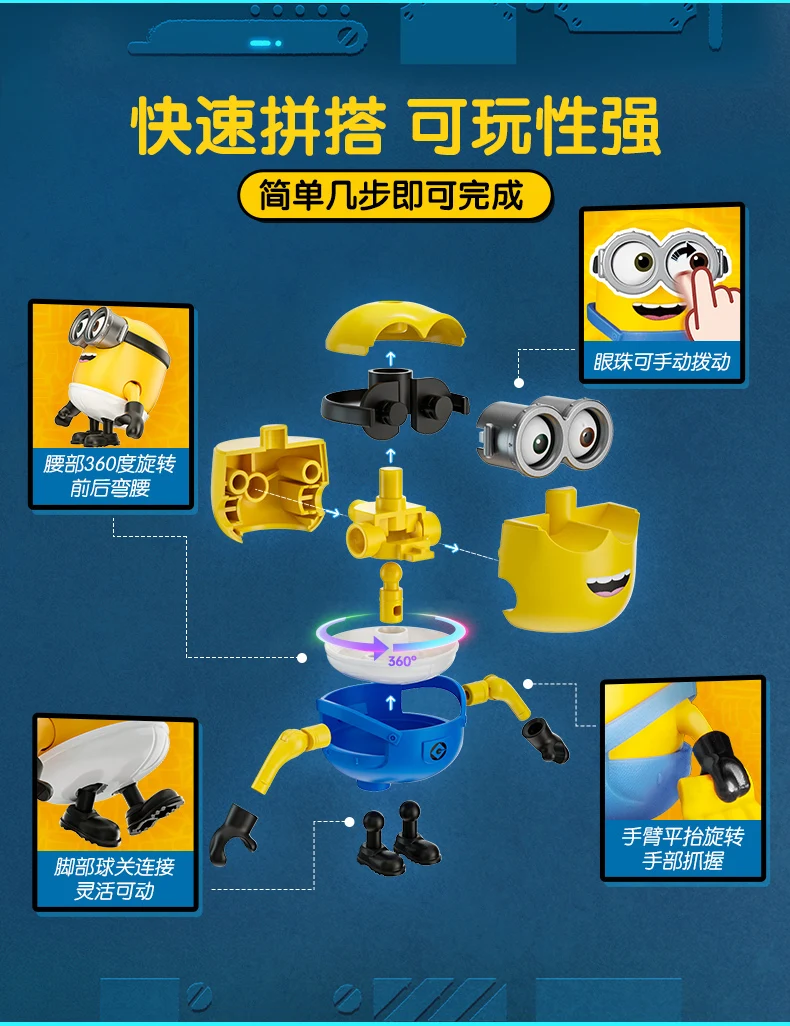 快速拼搭 可玩性强

简单几步即可完成

眼珠可手动拨动

腰部360度旋转
前后弯腰

360°

手臂平抬旋转
手部抓握

脚部球关连接
灵活可动