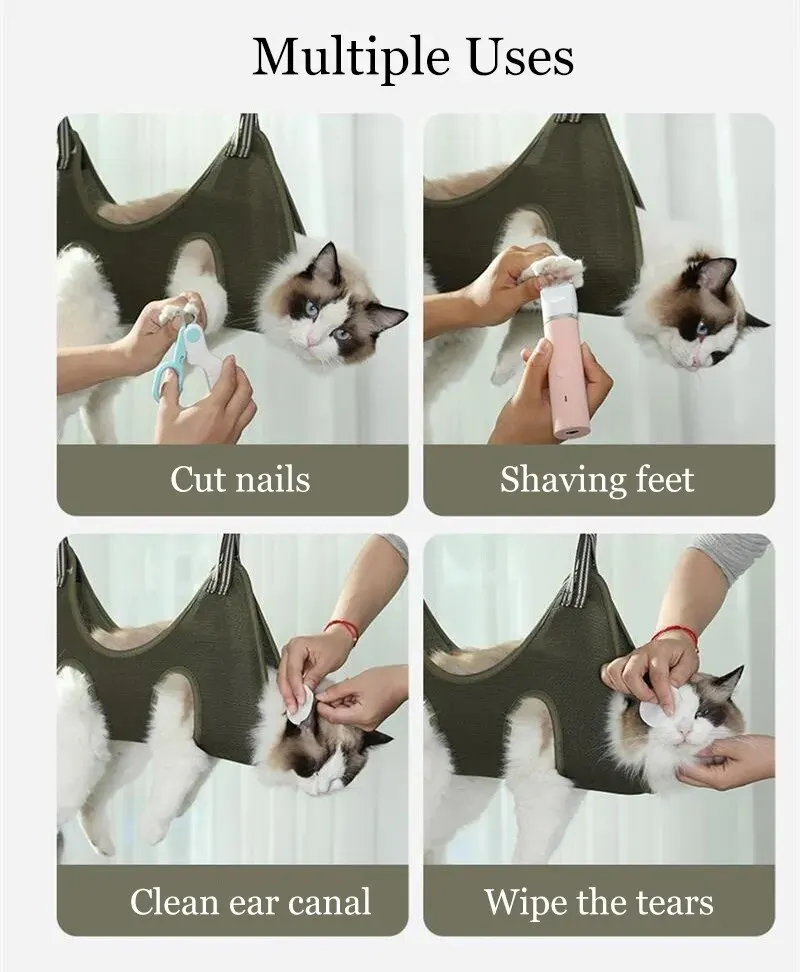 Multiple Uses

Cut nails

Shaving feet

Clean ear canal

Wipe the tears