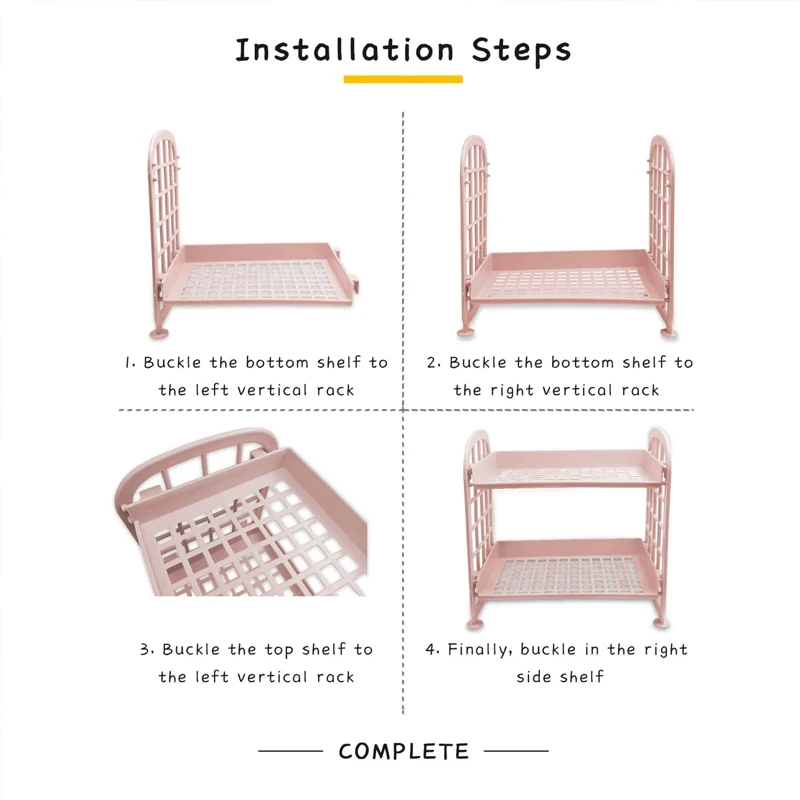 Installation Steps

1. Buckle the bottom shelf to the left vertical rack

2. Buckle the bottom shelf to the right vertical rack

3. Buckle the top shelf to the left vertical rack

4. Finally, buckle in the right side shelf

COMPLETE