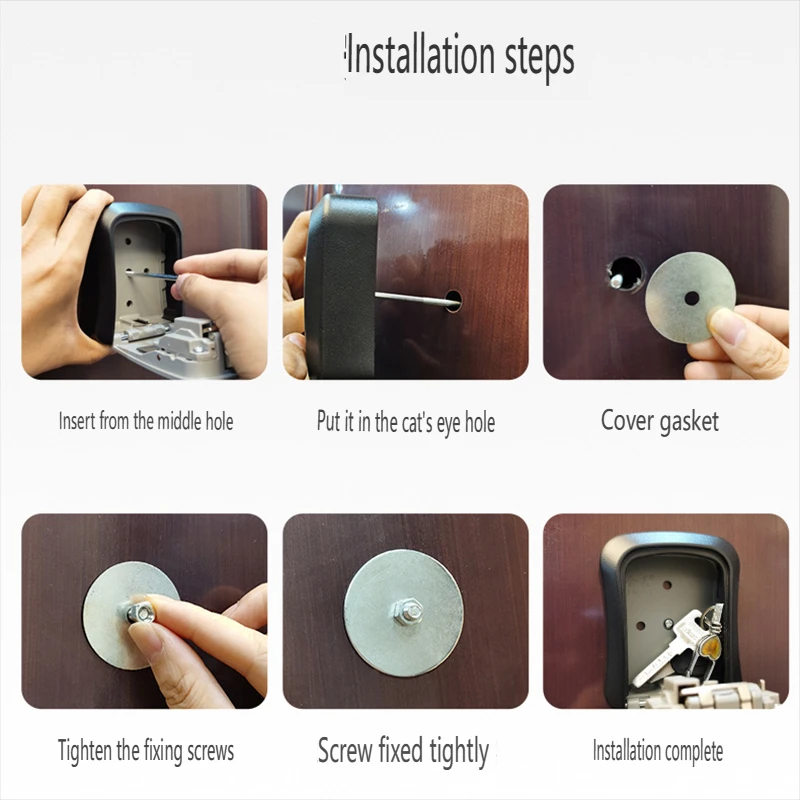 Installation steps

Insert from the middle hole

Put it in the cat's eye hole

Cover gasket

Tighten the fixing screws

Screw fixed tightly

Installation complete