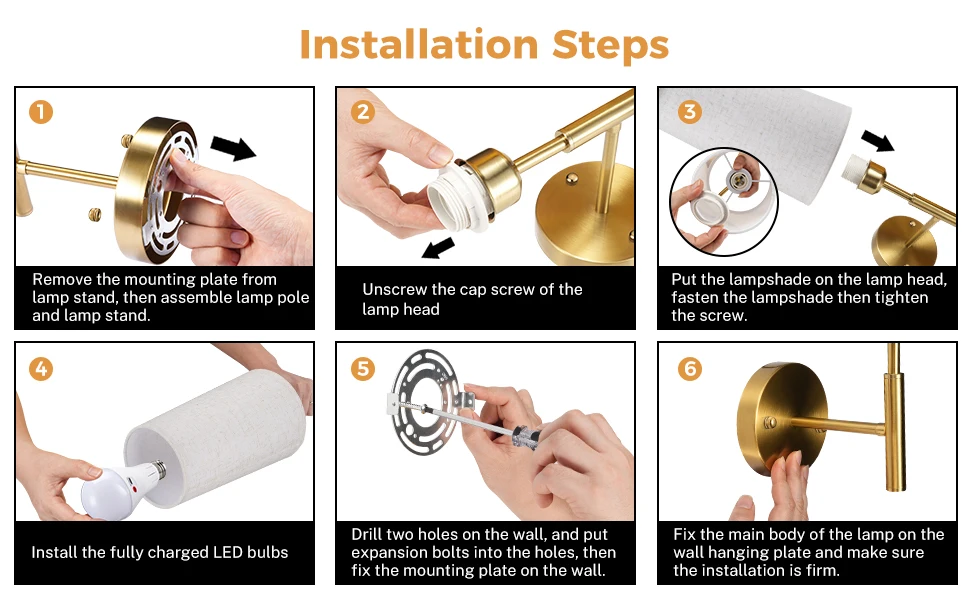 Installation Steps

1

Remove the mounting plate from lamp stand, then assemble lamp pole and lamp stand.

2

Unscrew the cap screw of the lamp head

3

Put the lampshade on the lamp head, fasten the lampshade then tighten the screw.

4

Install the fully charged LED bulbs

5

Drill two holes on the wall, and put expansion bolts into the holes, then fix the mounting plate on the wall.

6

Fix the main body of the lamp on the wall hanging plate and make sure the installation is firm.