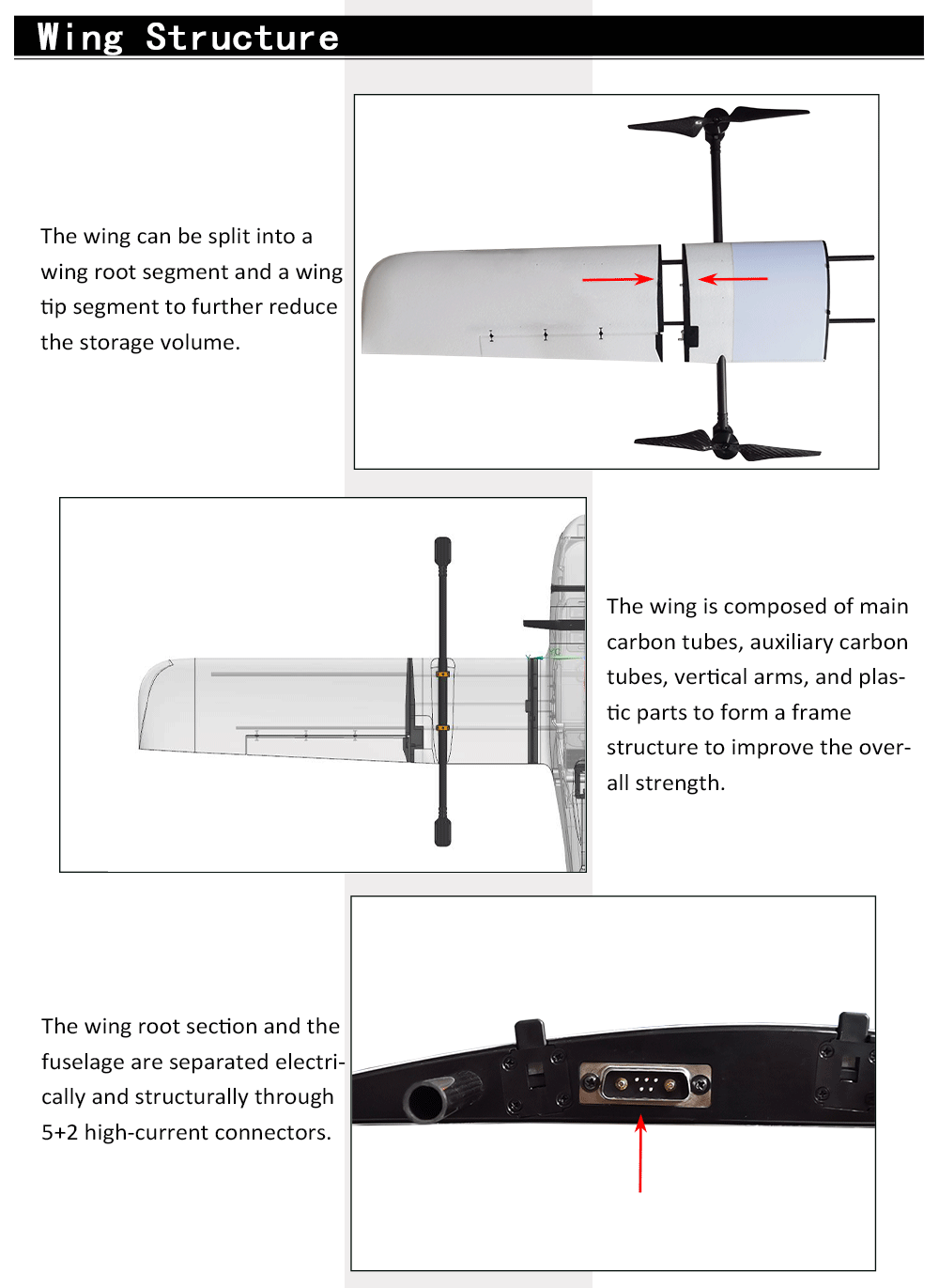 Wing Structure

The wing can be split into a wing root segment and a wing tip segment to further reduce the storage volume.

The wing is composed of main carbon tubes, auxiliary carbon tubes, vertical arms, and plastic parts to form a frame structure to improve the overall strength.

The wing root section and the fuselage are separated electrically and structurally through 5+2 high-current connectors.