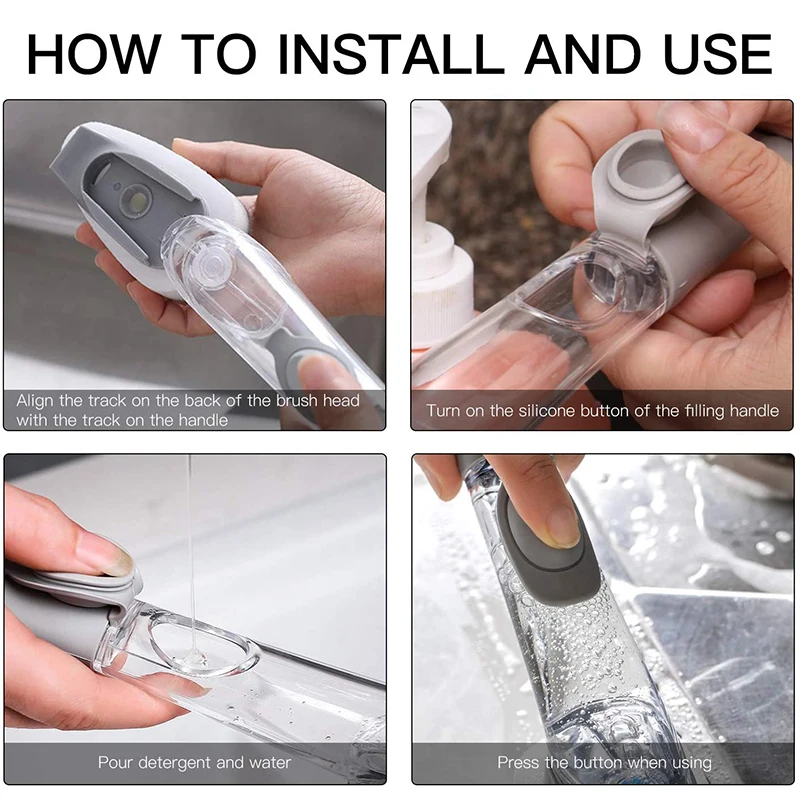 HOW TO INSTALL AND USE

Align the track on the back of the brush head with the track on the handle

Turn on the silicone button of the filling handle

Pour detergent and water

Press the button when using